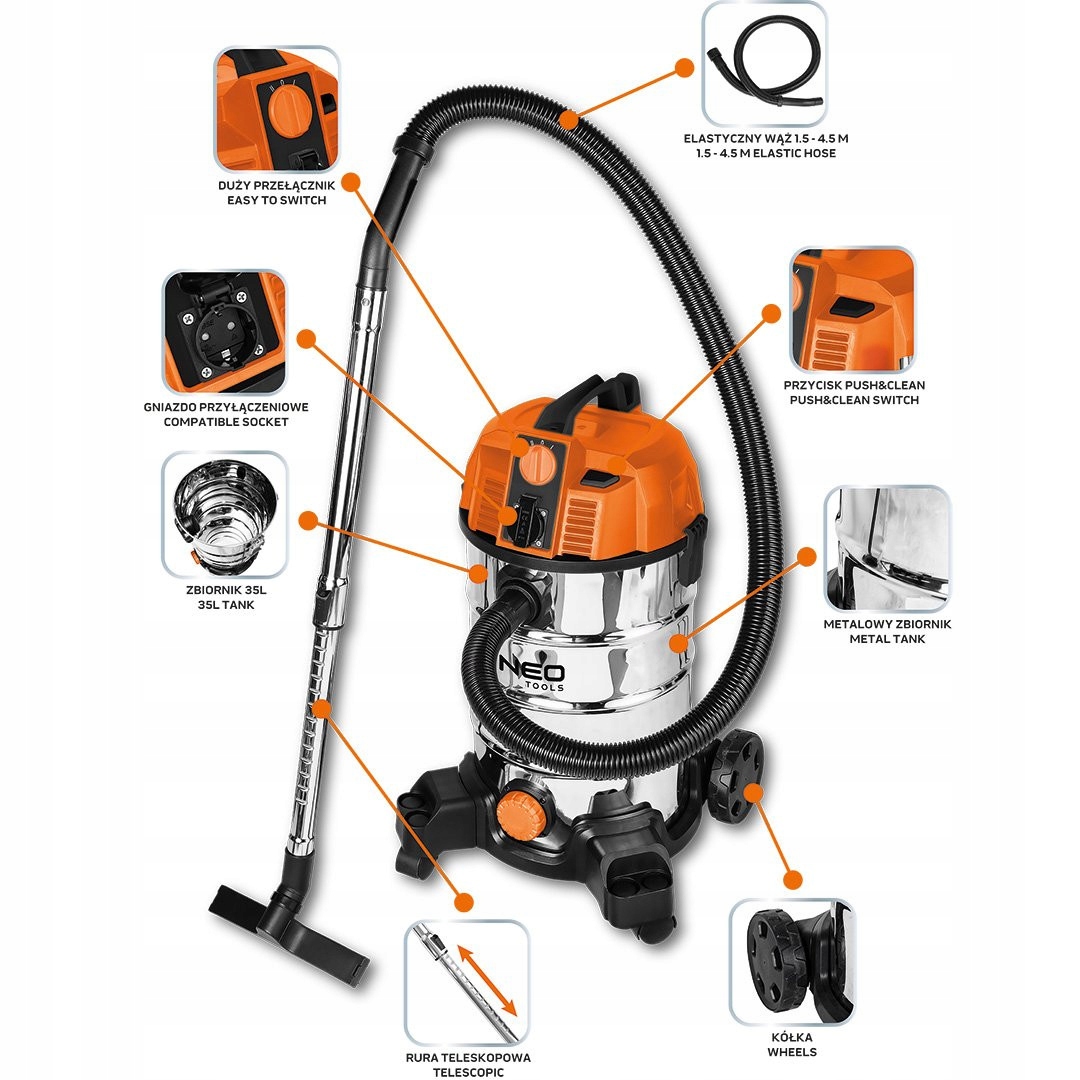 DUŻY PRZEŁĄCZNIK
EASY TO SWITCH

ELASTYCZNY WĄŻ 1.5 - 4.5 M
1.5 - 4.5 M ELASTIC HOSE

GNIAZDO PRZYŁĄCZENIOWE
COMPATIBLE SOCKET

PRZYCISK PUSH&CLEAN
PUSH&CLEAN SWITCH

ZBIORNIK 35L
35L TANK

METALOWY ZBIORNIK
METAL TANK

NEO
TOOLS

RURA TELESKOPOWA
TELESCOPIC

KÓŁKA
WHEELS