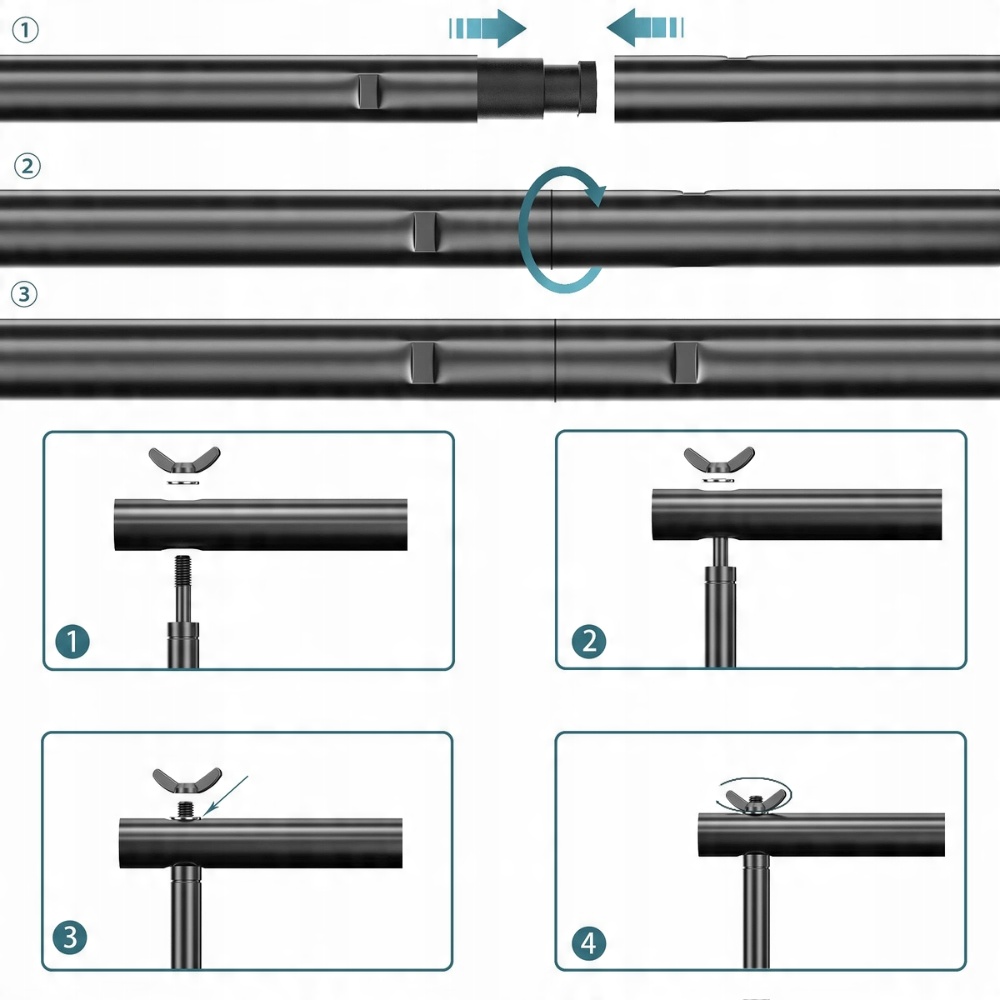 ①
②
③
1
2
3
4