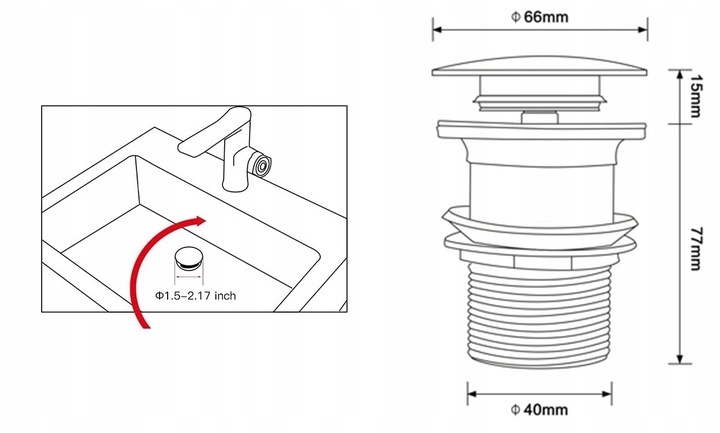 Φ1.5–2.17 inch

Φ 66mm

15mm

77mm

Φ 40mm