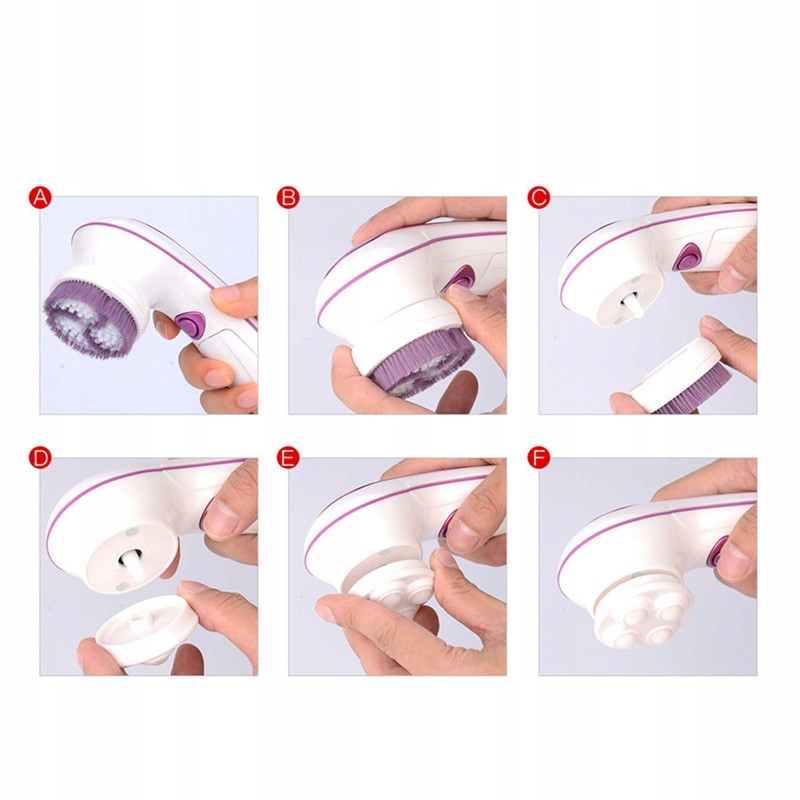 A
B
C
D
E
F