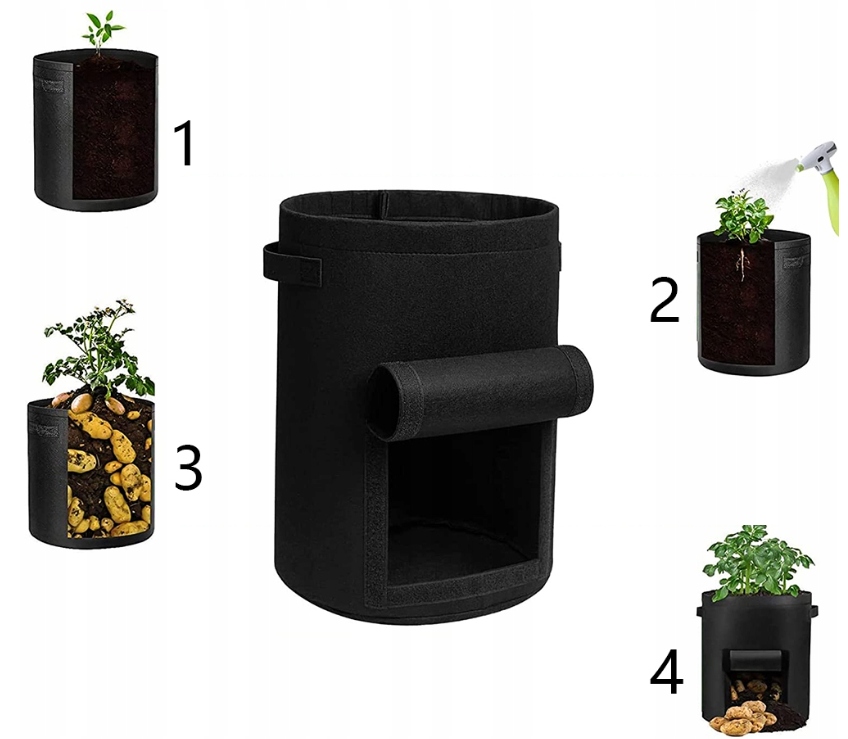 1

2

3

4