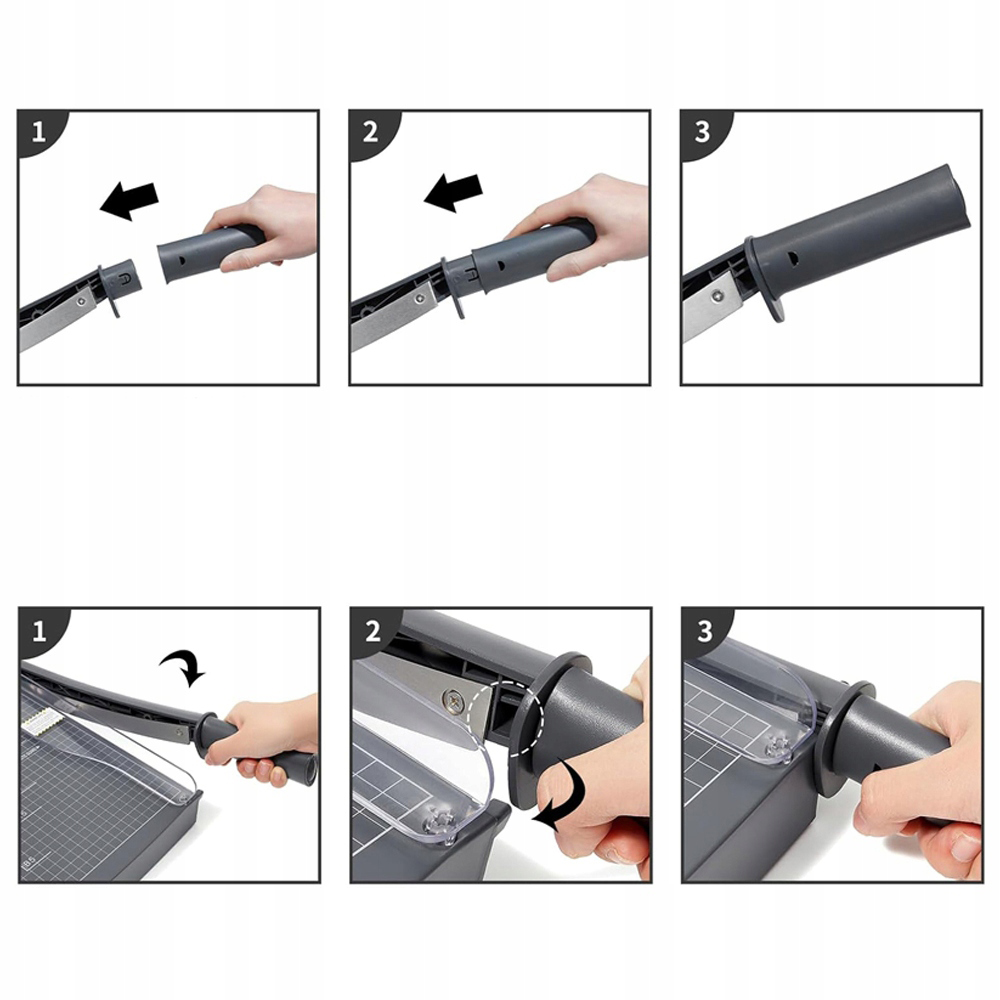 1

2

3

1

2

3