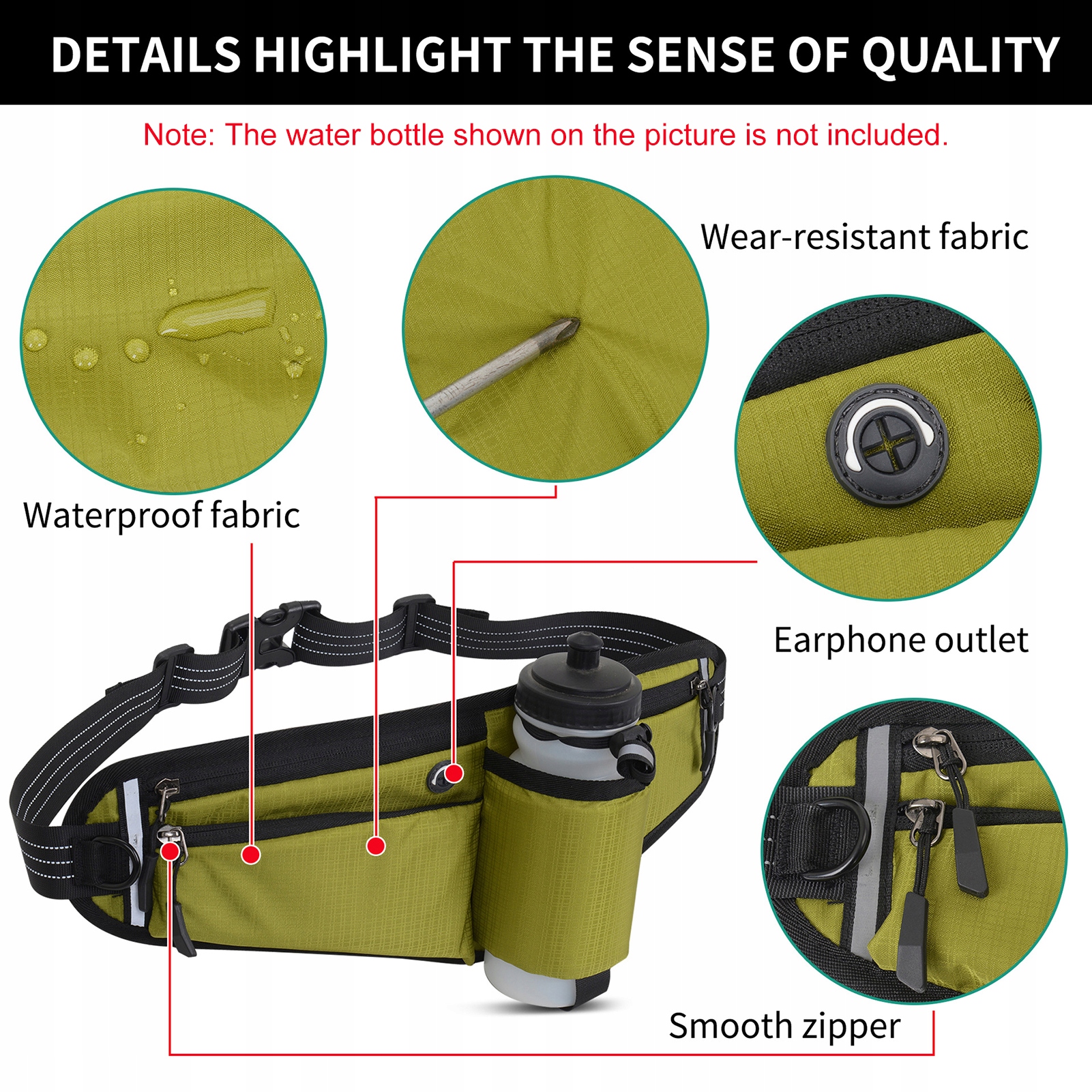 DETAILS HIGHLIGHT THE SENSE OF QUALITY

Note: The water bottle shown on the picture is not included.

Wear-resistant fabric

Waterproof fabric

Earphone outlet

Smooth zipper