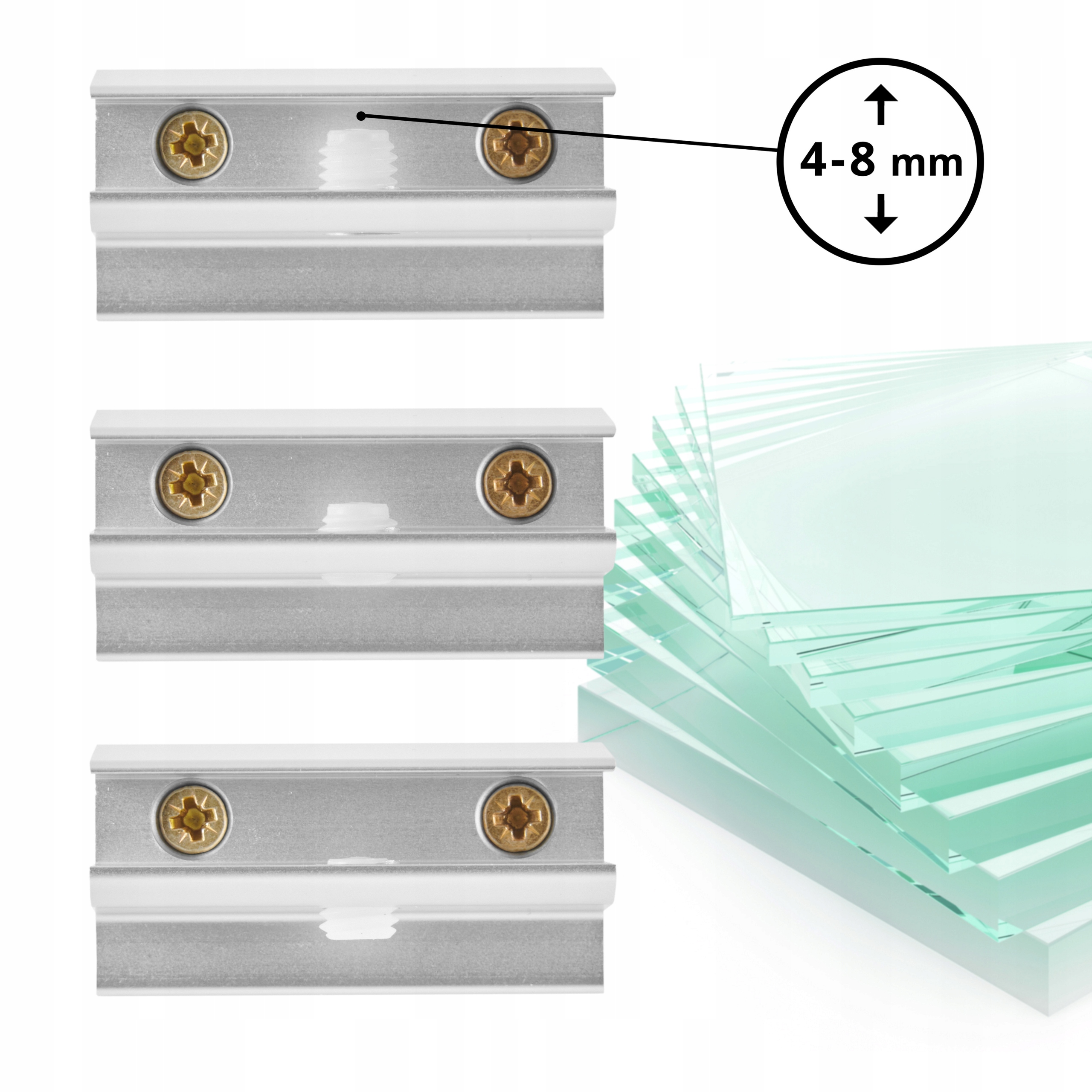 4-8 mm