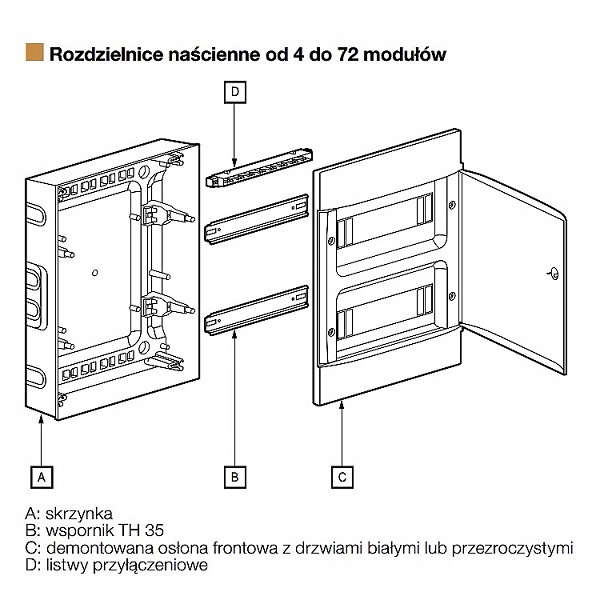 Rozdzielnice naścienne od 4 do 72 modułów

D

A

B

C

A: skrzynka
B: wspornik TH 35
C: demontowana osłona frontowa z drzwiami białymi lub przezroczystymi
D: listwy przyłączeniowe