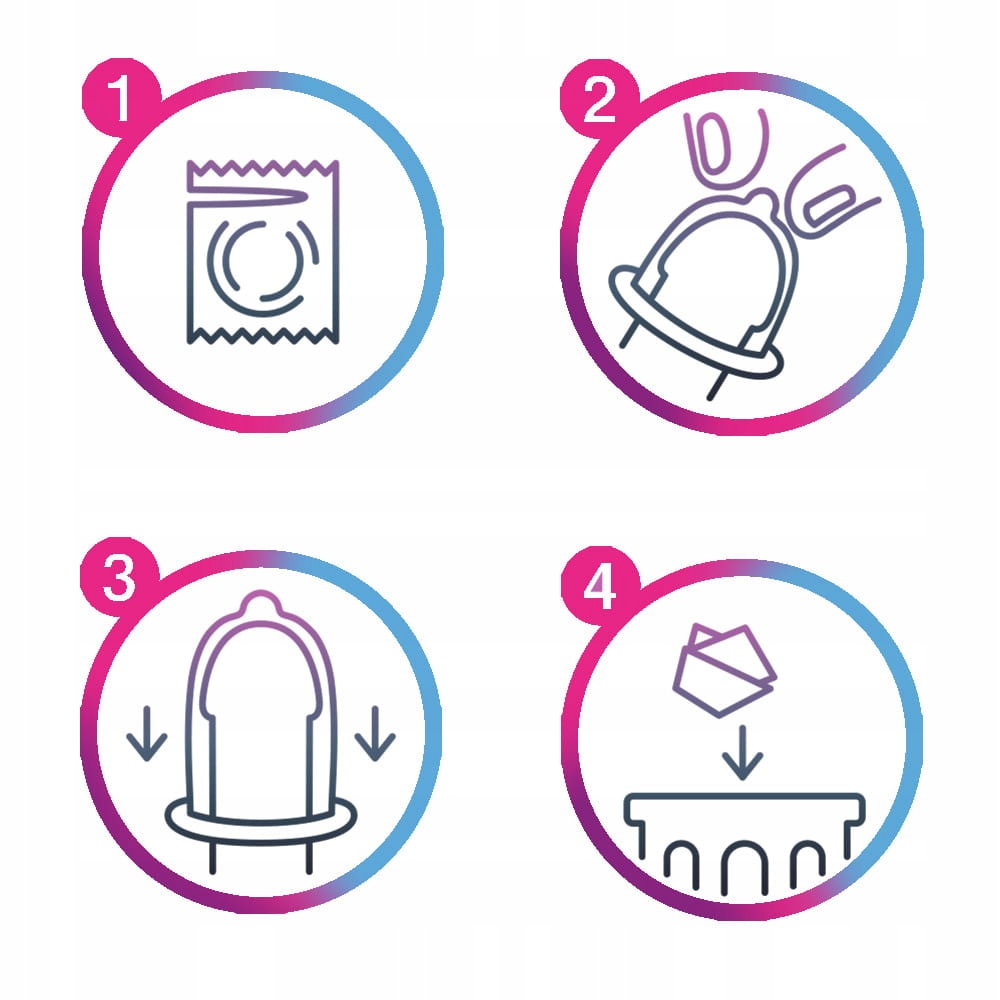 1

2

3

4