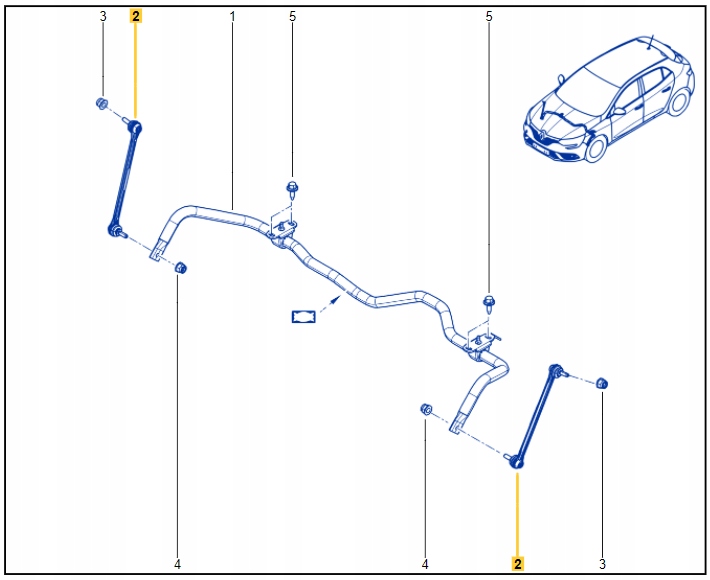 3
2
1
5
5
4
4
2
3