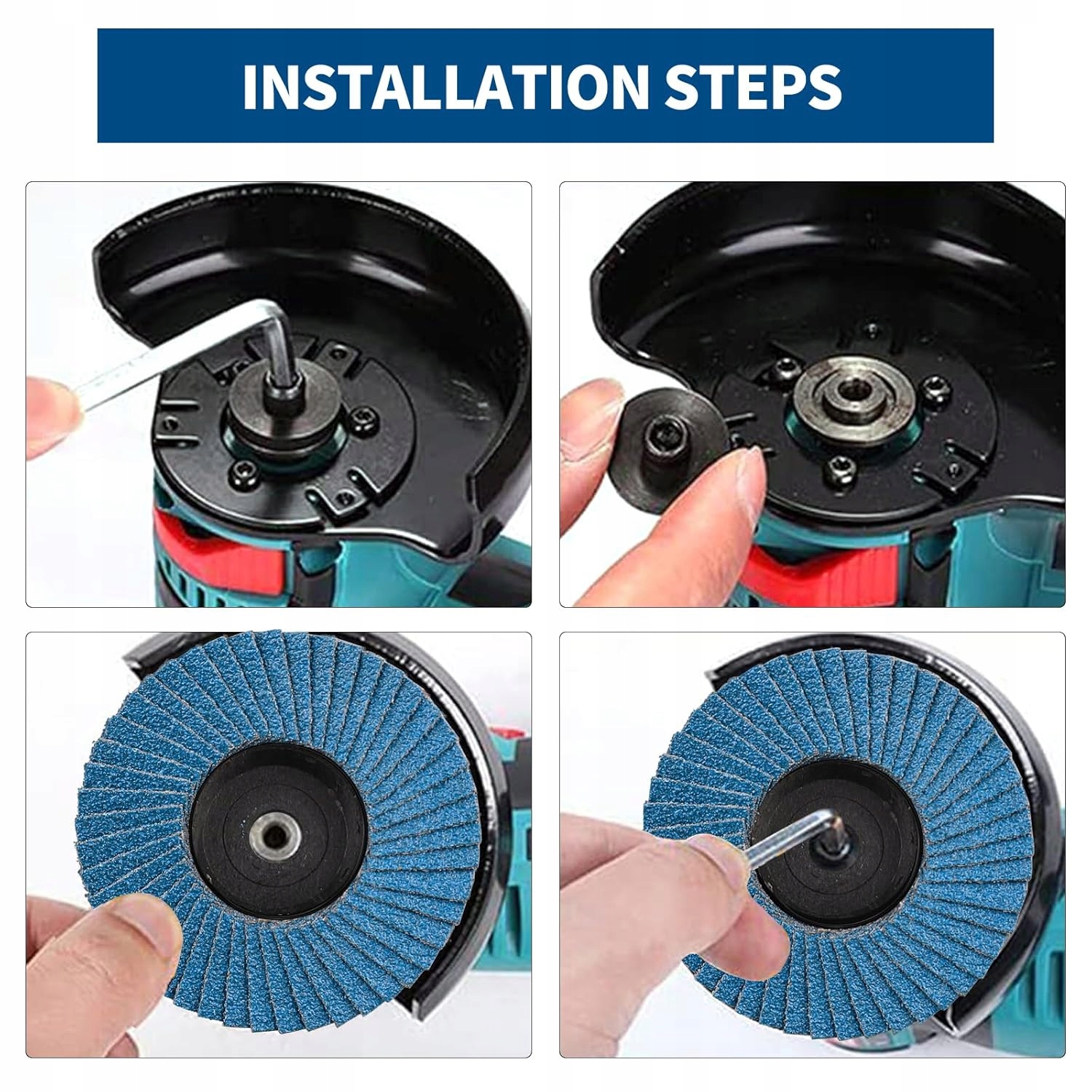 INSTALLATION STEPS