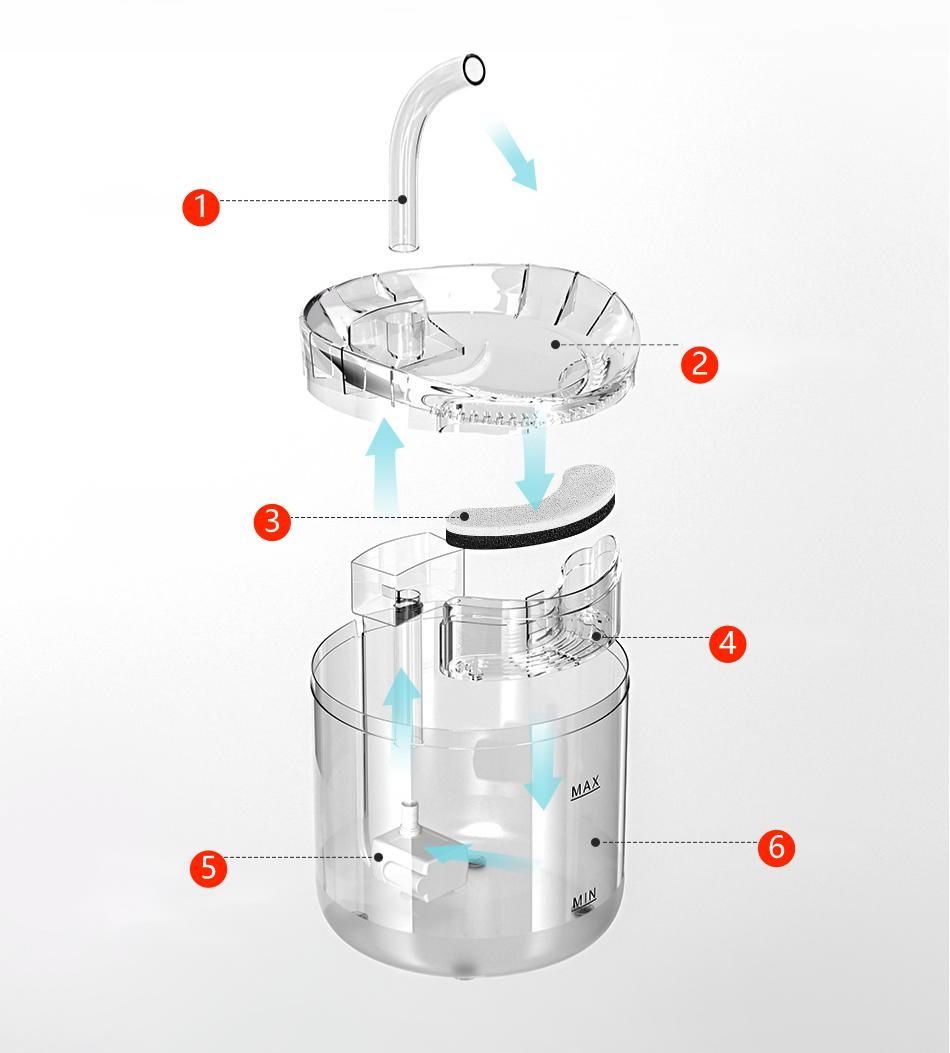 1
2
3
4
MAX
5
6
MIN