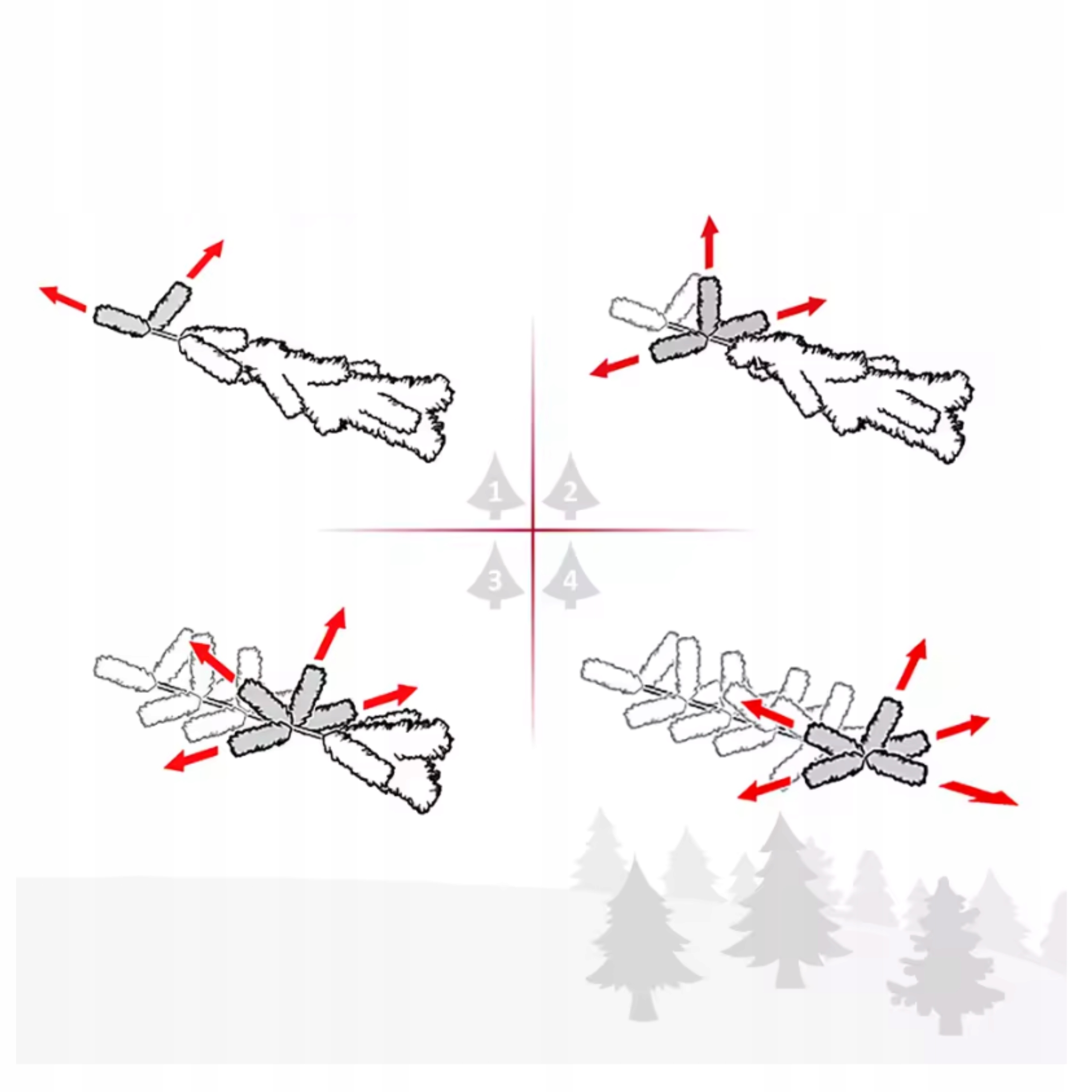 1
2
3
4