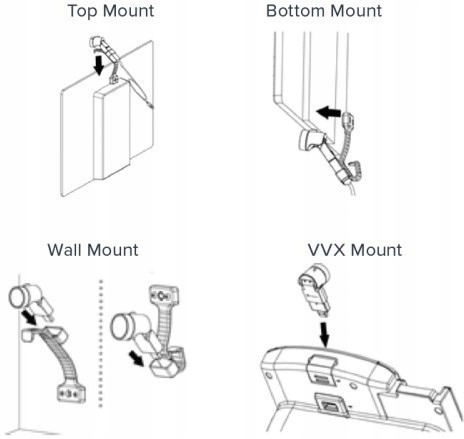 Top Mount

Bottom Mount

Wall Mount

VVX Mount