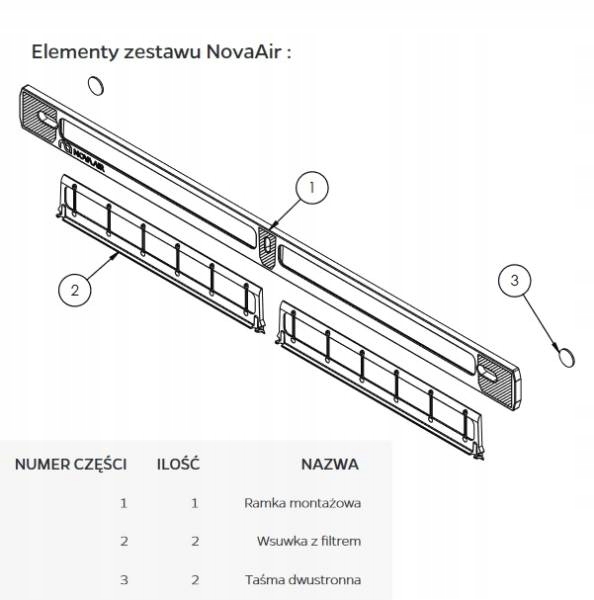 Elementy zestawu NovaAir :

NOVAAIR

1

2

3

| NUMER CZĘŚCI | ILOŚĆ | NAZWA |
|---|---|---|
| 1 | 1 | Ramka montażowa |
| 2 | 2 | Wsuwka z filtrem |
| 3 | 2 | Taśma dwustronna |