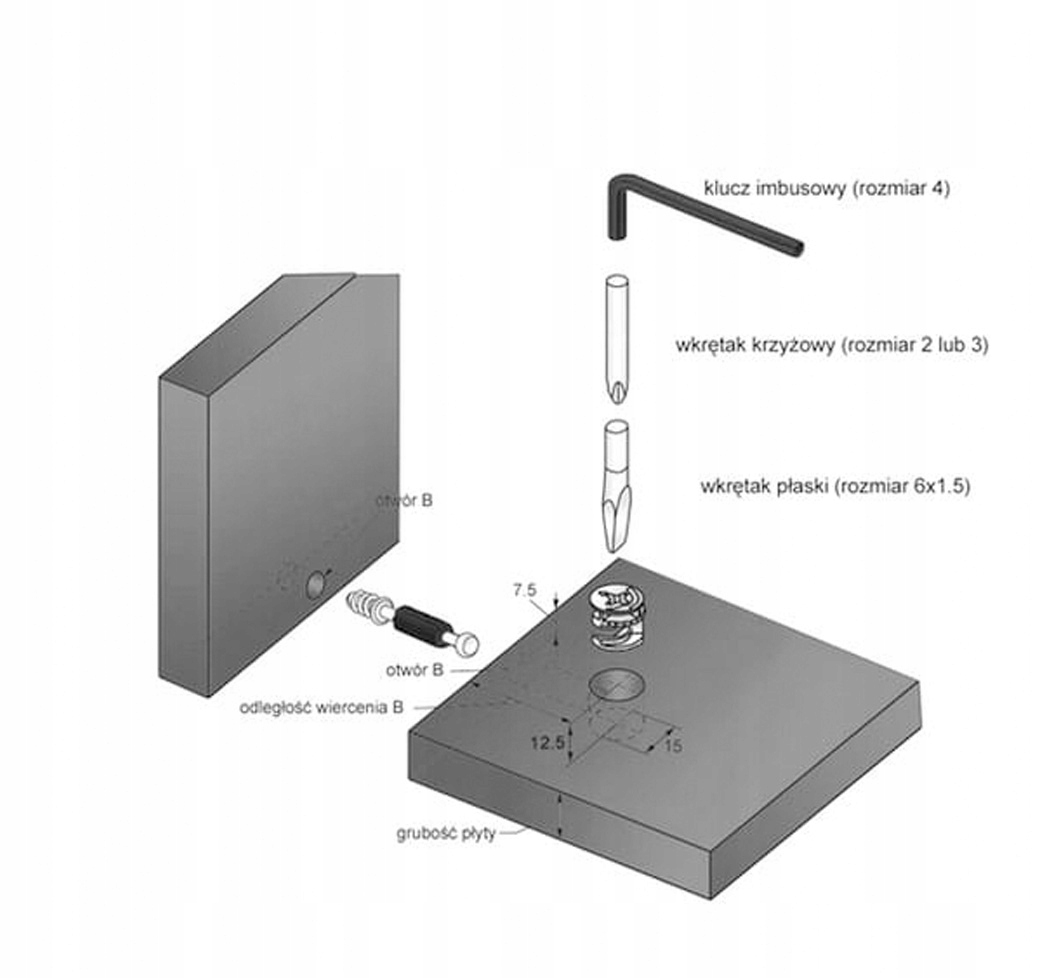 klucz imbusowy (rozmiar 4)

wkrętak krzyżowy (rozmiar 2 lub 3)

wkrętak płaski (rozmiar 6x1.5)

otwór B

7.5

otwór B

odległość wiercenia B

12.5

15

grubość płyty