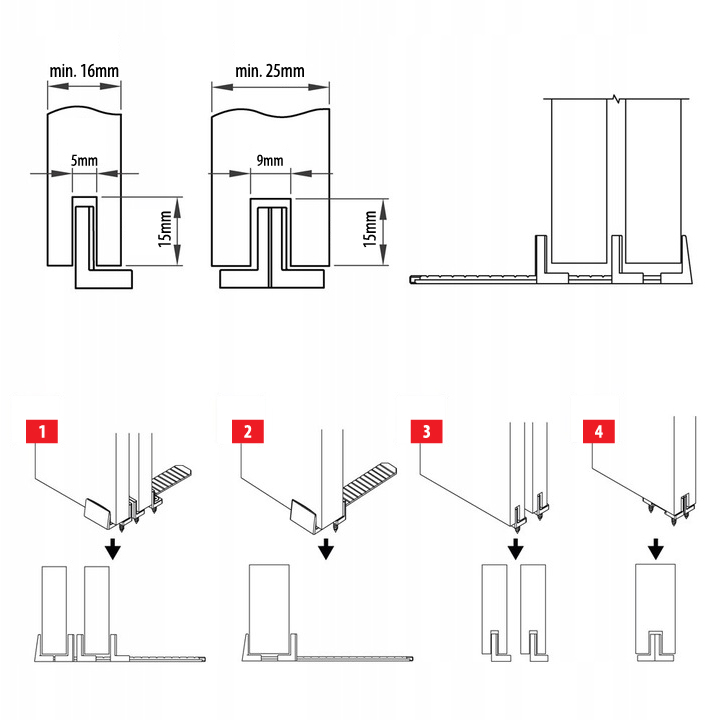 min. 16mm

5mm

15mm

min. 25mm

9mm

15mm

1

2

3

4