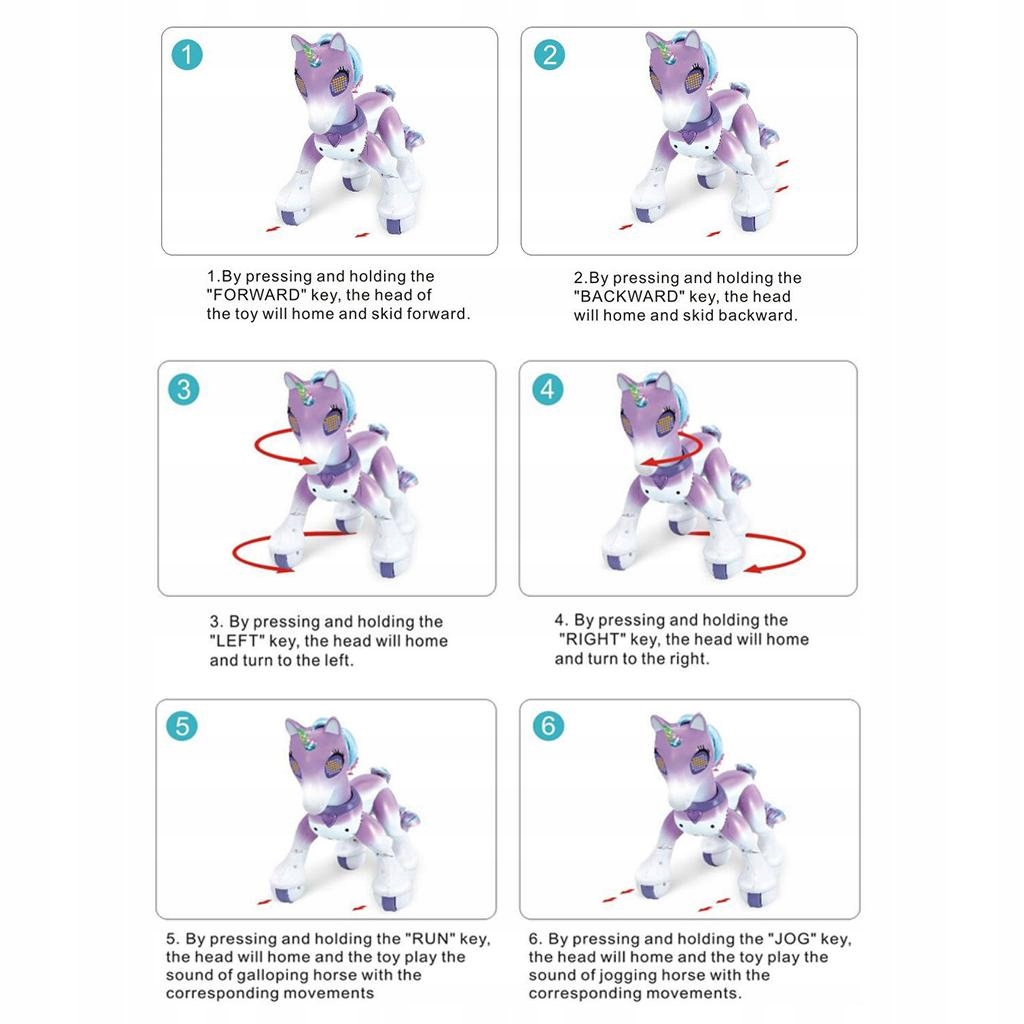 1

1.By pressing and holding the "FORWARD" key, the head of the toy will home and skid forward.

2

2.By pressing and holding the "BACKWARD" key, the head will home and skid backward.

3

3. By pressing and holding the "LEFT" key, the head will home and turn to the left.

4

4. By pressing and holding the "RIGHT" key, the head will home and turn to the right.

5

5. By pressing and holding the "RUN" key, the head will home and the toy play the sound of galloping horse with the corresponding movements

6

6. By pressing and holding the "JOG" key, the head will home and the toy play the sound of jogging horse with the corresponding movements.