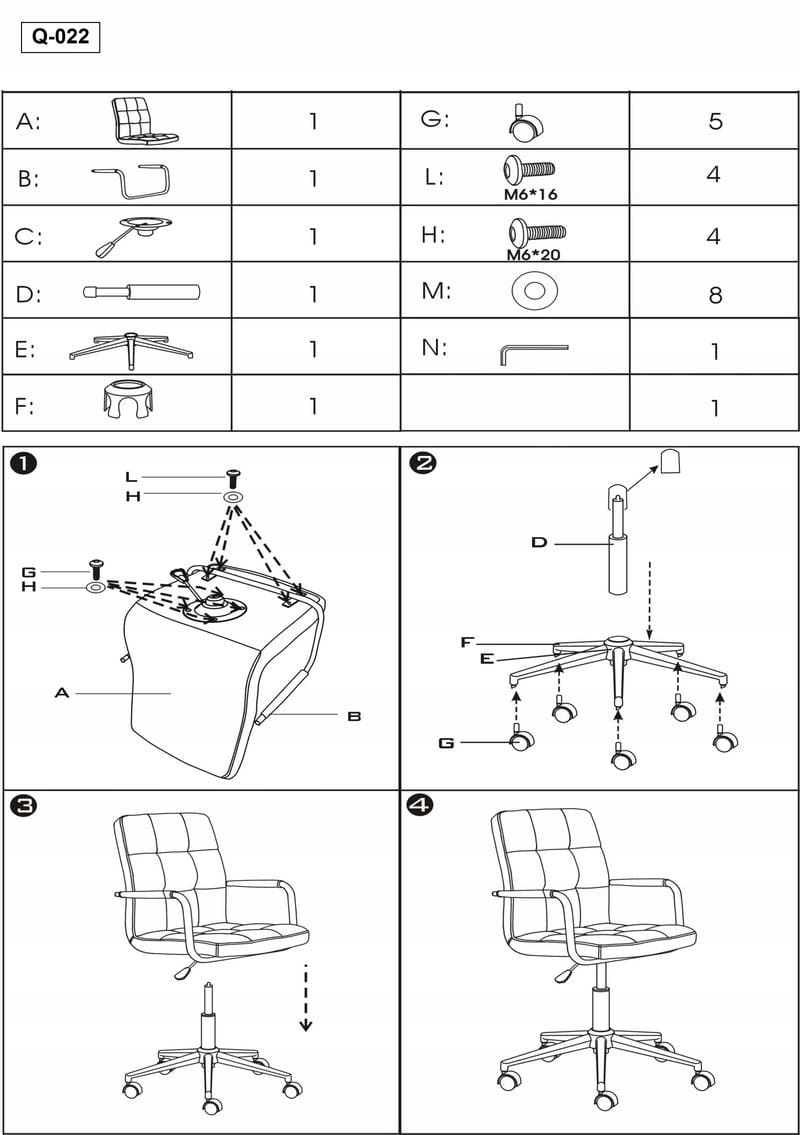 Q-022

| A: | 1 | G: | 5 |
|---|---|---|---|
| B: | 1 | L: M6*16 | 4 |
| C: | 1 | H: M6*20 | 4 |
| D: | 1 | M: | 8 |
| E: | 1 | N: | 1 |
| F: | 1 | | 1 |

1
L
H
G
H
A
B

2
D
F
E
G

3

4