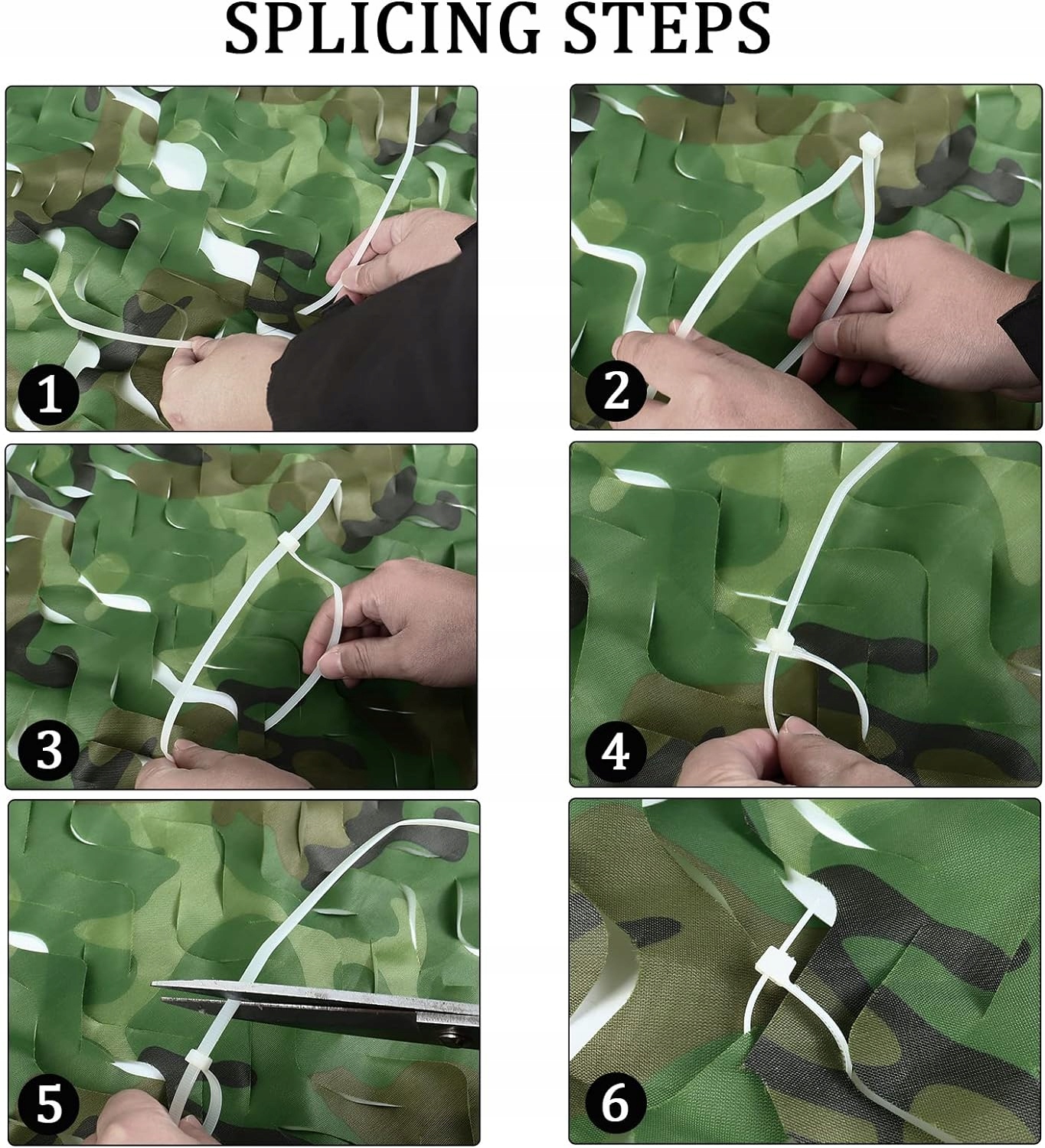 SPLICING STEPS

1

2

3

4

5

6