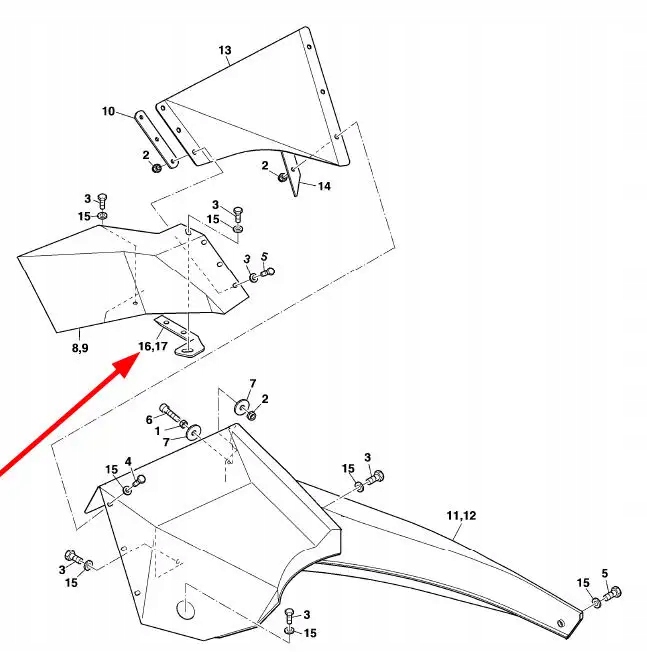 13
10
2
2
14
3
15
3
15
3
5
8,9
16,17
7
2
6
1
7
15
4
15
3
11,12
3
15
15
5
3
15