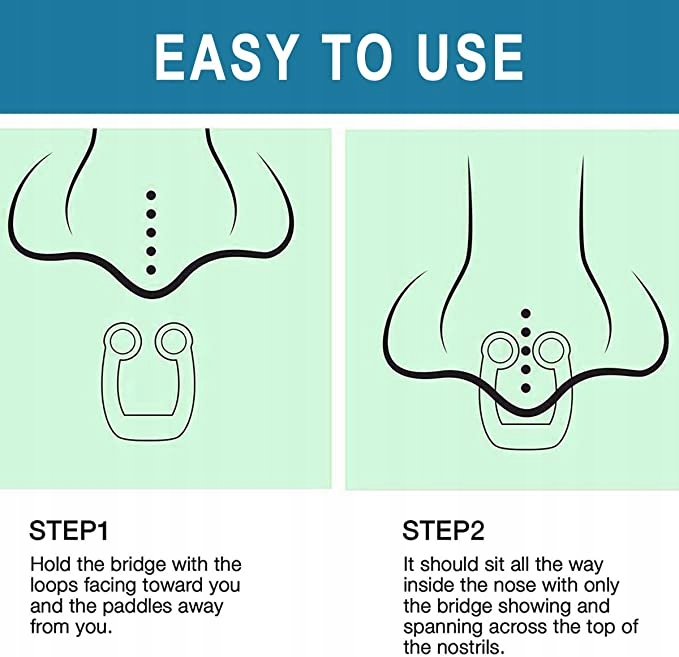 EASY TO USE

STEP1

Hold the bridge with the loops facing toward you and the paddles away from you.

STEP2

It should sit all the way inside the nose with only the bridge showing and spanning across the top of the nostrils.