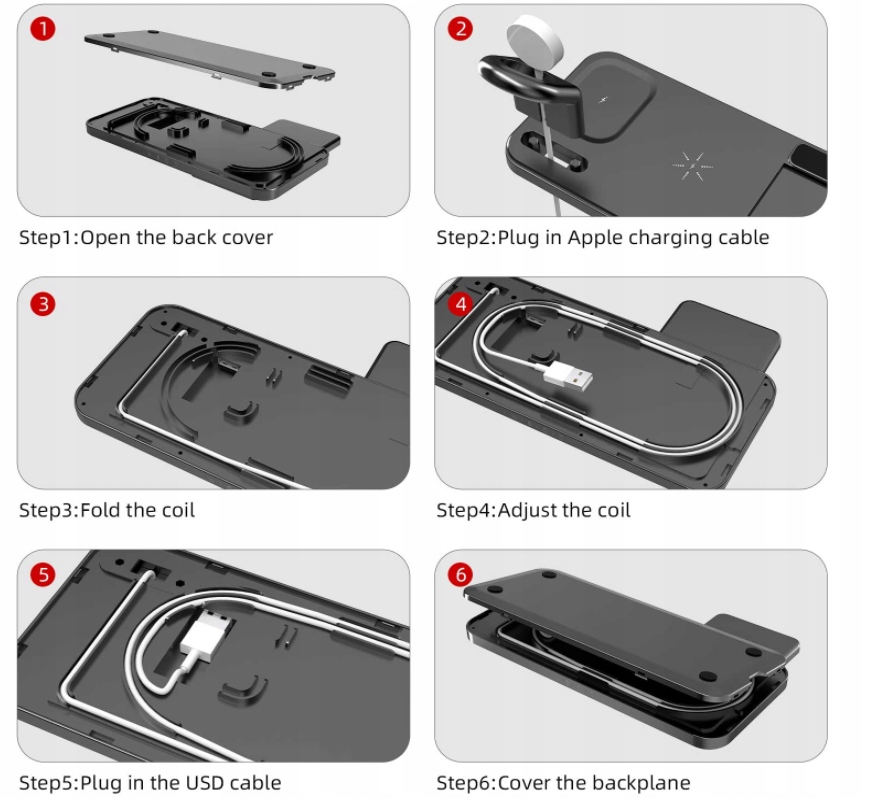 1

Step1:Open the back cover

2

Step2:Plug in Apple charging cable

3

Step3:Fold the coil

4

Step4:Adjust the coil

5

Step5:Plug in the USD cable

6

Step6:Cover the backplane