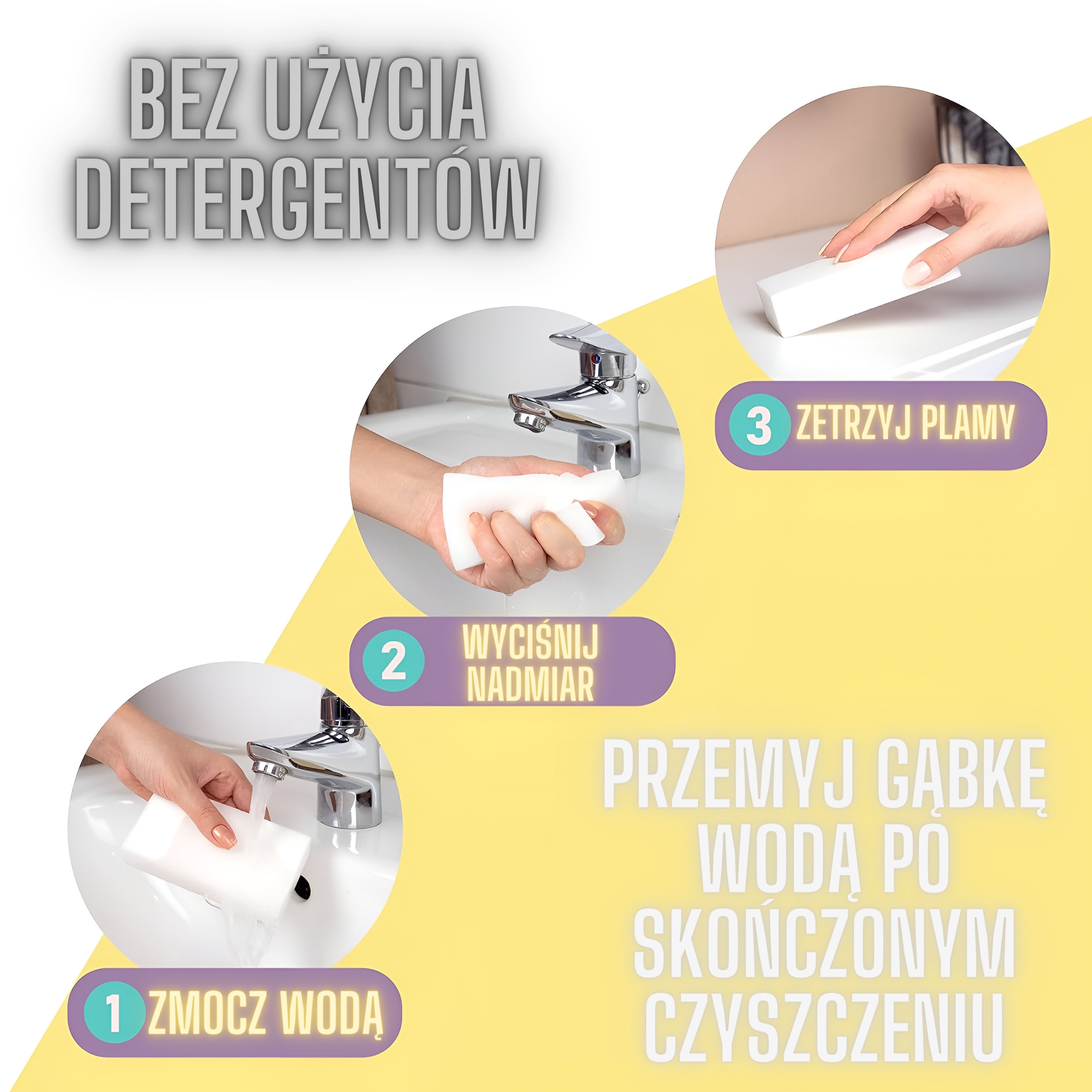 BEZ UŻYCIA DETERGENTÓW

3 ZETRZYJ PLAMY

2 WYCIŚNIJ NADMIAR

1 ZMOCZ WODĄ

PRZEMYJ GĄBKĘ WODĄ PO SKOŃCZONYM CZYSZCZENIU