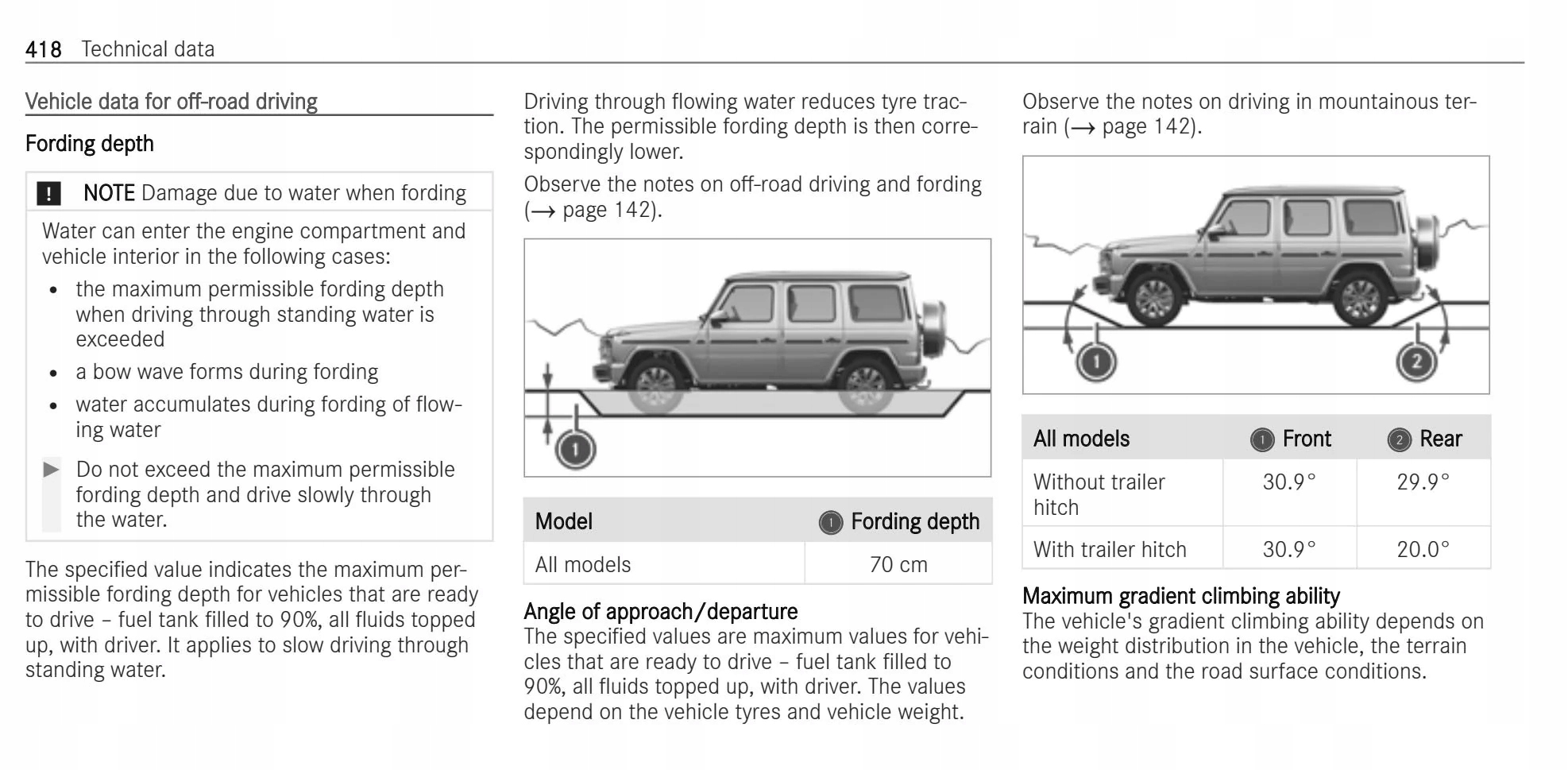 418 Technical data

Vehicle data for off-road driving

Fording depth

! NOTE Damage due to water when fording

Water can enter the engine compartment and vehicle interior in the following cases:

• the maximum permissible fording depth when driving through standing water is exceeded
• a bow wave forms during fording
• water accumulates during fording of flowing water

▶ Do not exceed the maximum permissible fording depth and drive slowly through the water.

The specified value indicates the maximum permissible fording depth for vehicles that are ready to drive – fuel tank filled to 90%, all fluids topped up, with driver. It applies to slow driving through standing water.

Driving through flowing water reduces tyre traction. The permissible fording depth is then correspondingly lower.

Observe the notes on off-road driving and fording (→ page 142).

1

| Model | 1 Fording depth |
|---|---|
| All models | 70 cm |

Angle of approach/departure
The specified values are maximum values for vehicles that are ready to drive – fuel tank filled to 90%, all fluids topped up, with driver. The values depend on the vehicle tyres and vehicle weight.

Observe the notes on driving in mountainous terrain (→ page 142).

1 2

| All models | 1 Front | 2 Rear |
|---|---|---|
| Without trailer hitch | 30.9° | 29.9° |
| With trailer hitch | 30.9° | 20.0° |

Maximum gradient climbing ability
The vehicle's gradient climbing ability depends on the weight distribution in the vehicle, the terrain conditions and the road surface conditions.