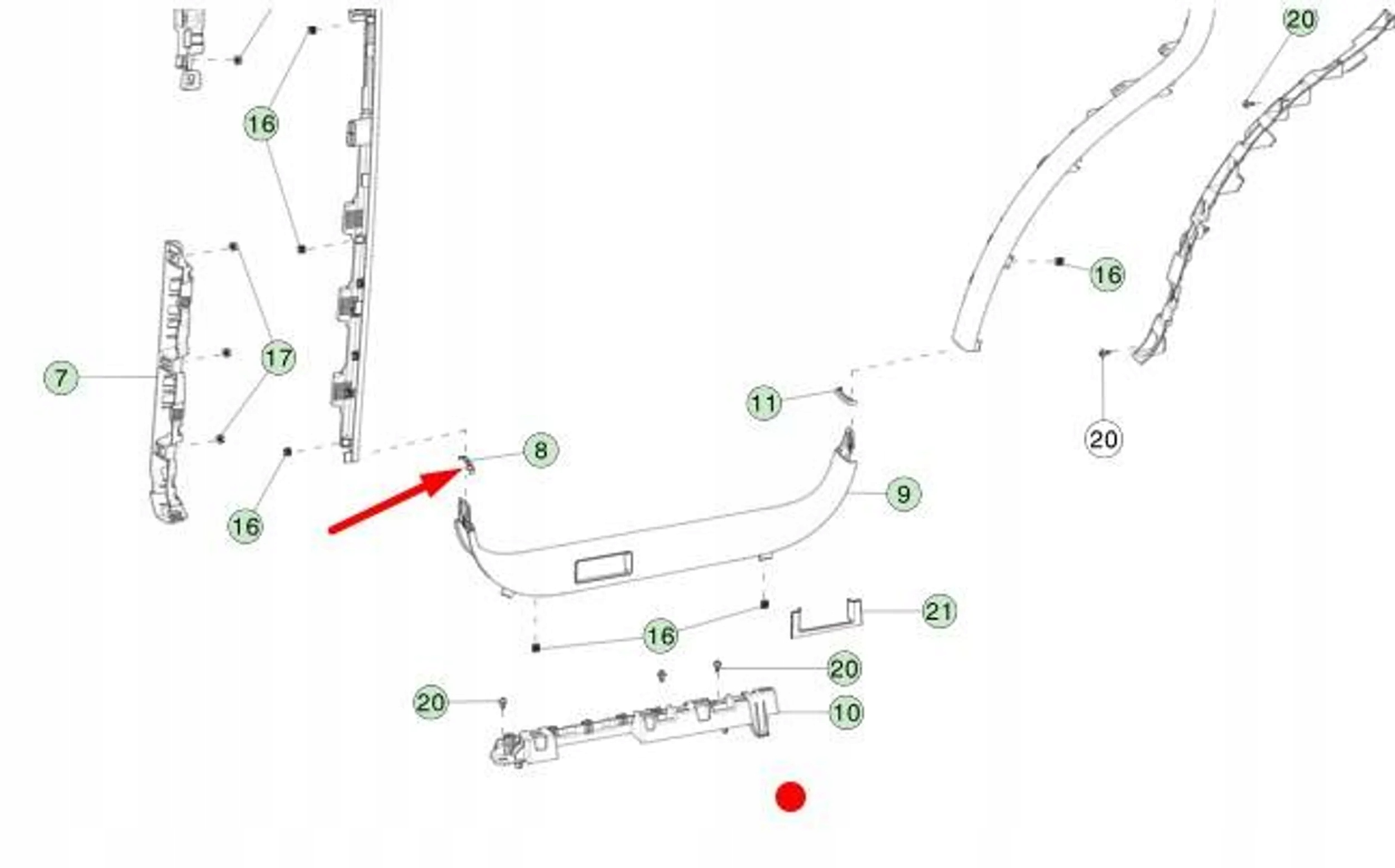 20
16
16
17
7
11
20
8
9
16
21
16
20
20
10