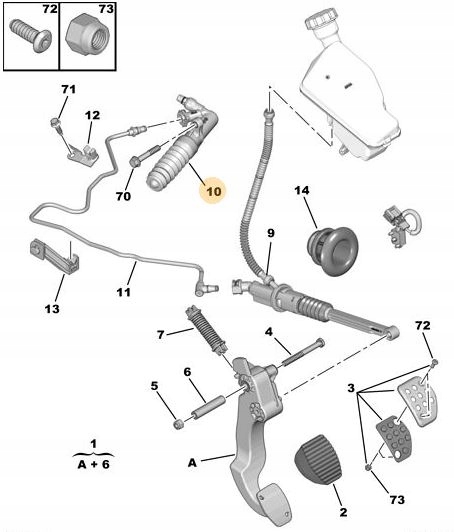 72
73
71
12
70
10
14
9
13
11
7
4
72
6
5
3
1
A + 6
A
2
73