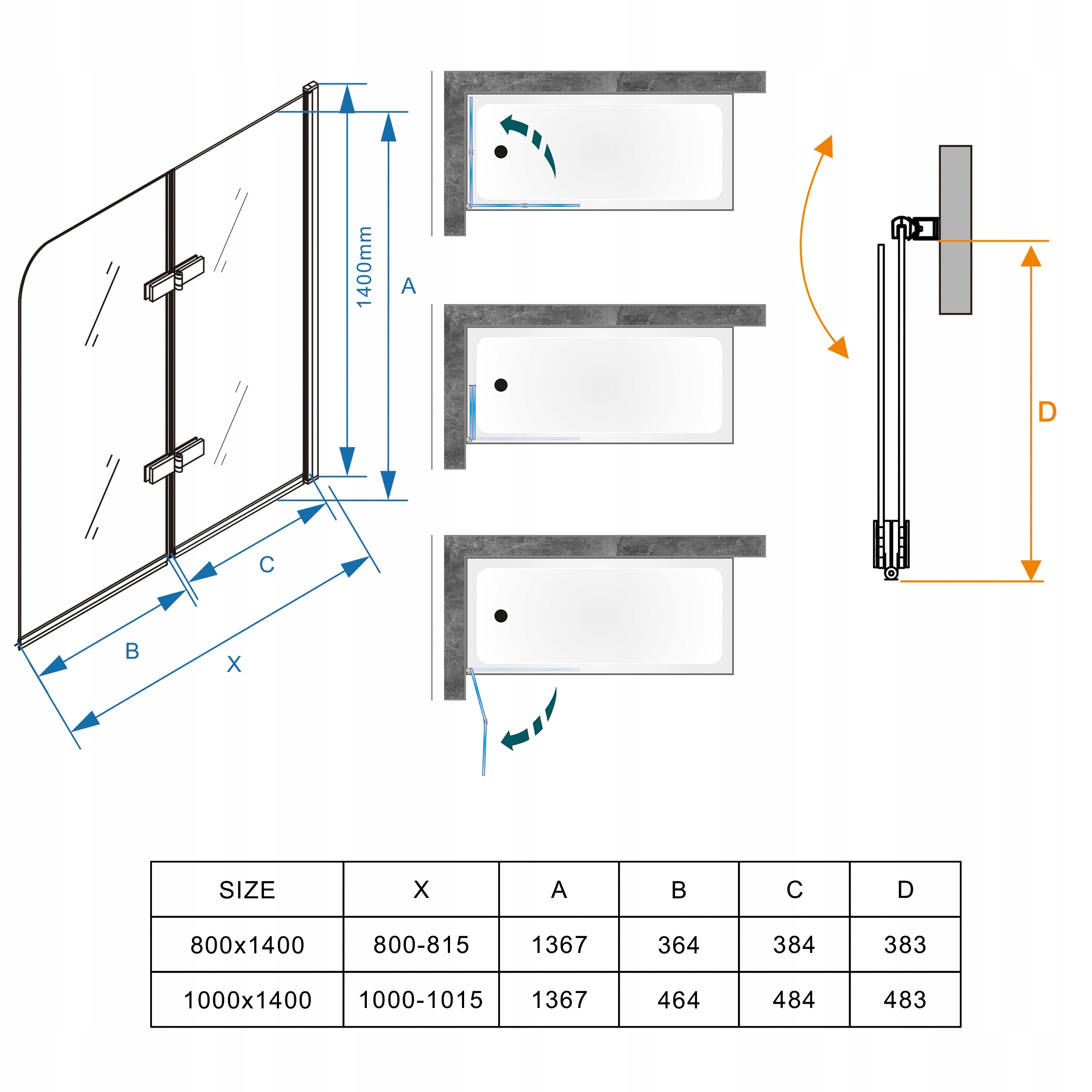 1400mm

A

C

B

X

D

| SIZE | X | A | B | C | D |
|---|---|---|---|---|---|
| 800x1400 | 800-815 | 1367 | 364 | 384 | 383 |
| 1000x1400 | 1000-1015 | 1367 | 464 | 484 | 483 |