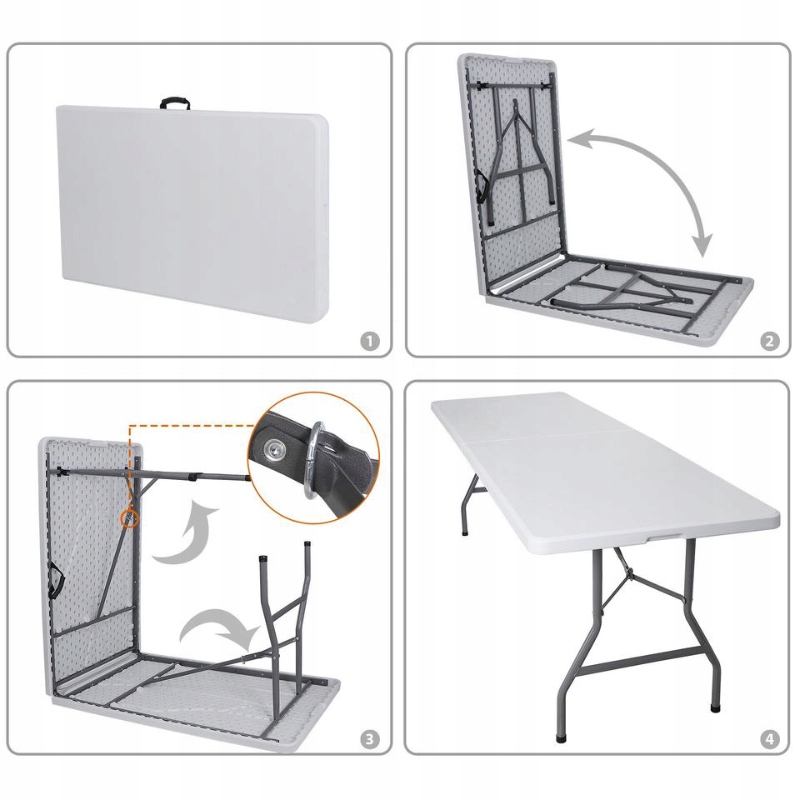 1

2

3

4