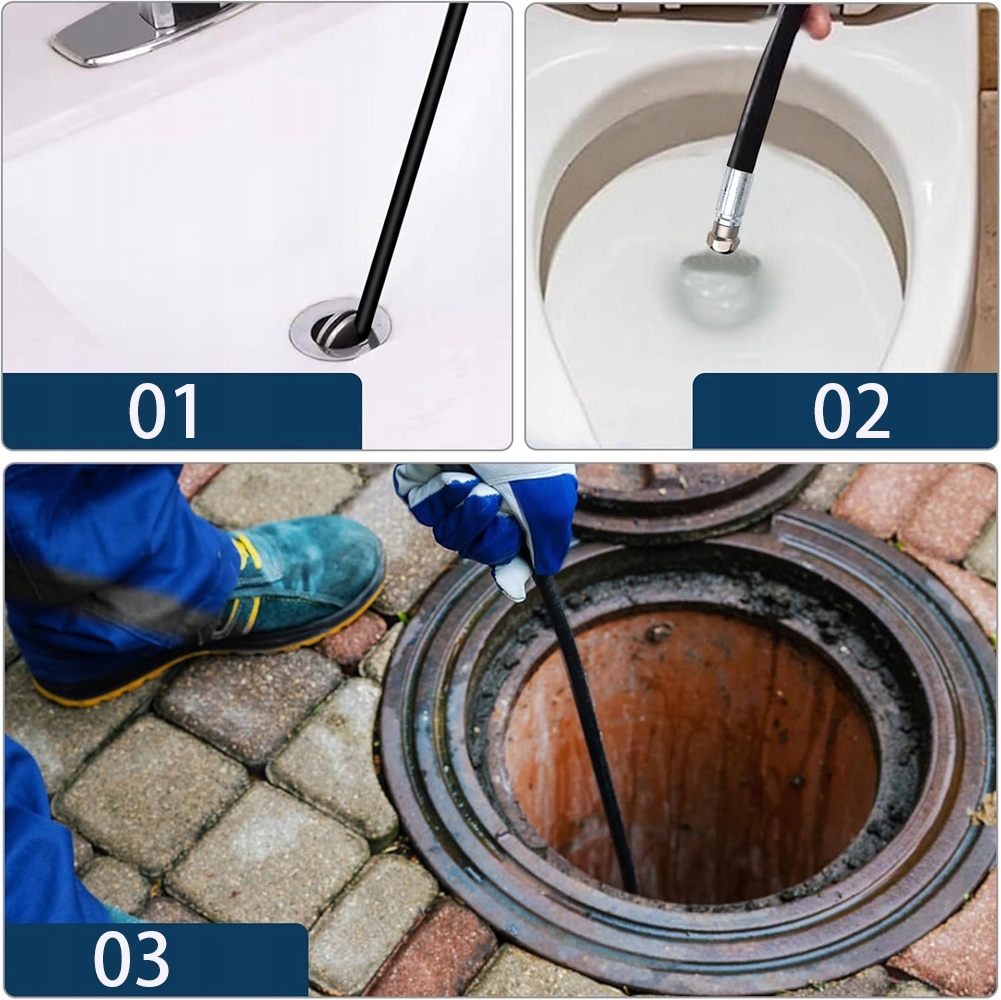 01

02

03