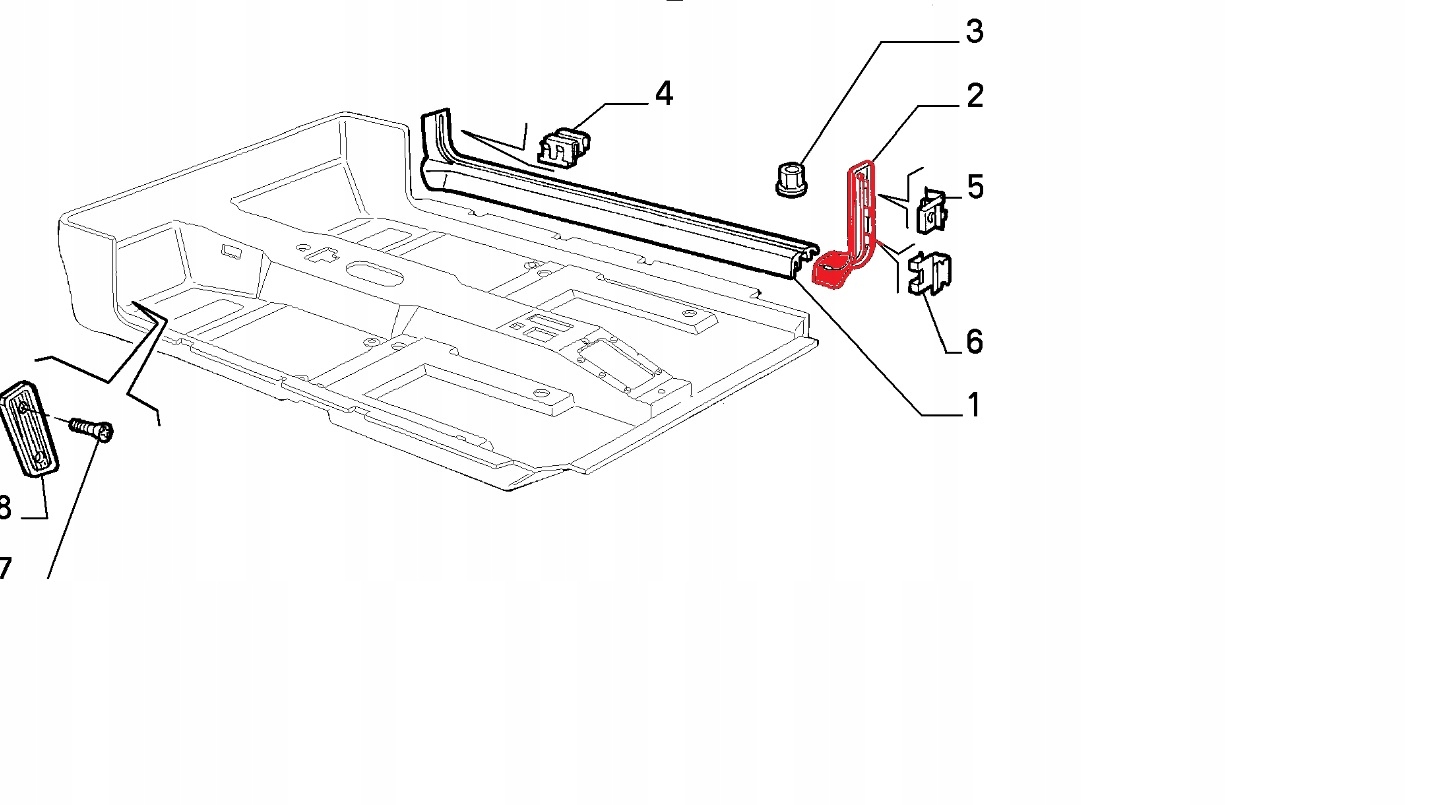 3
4
2
5
6
1
8
7