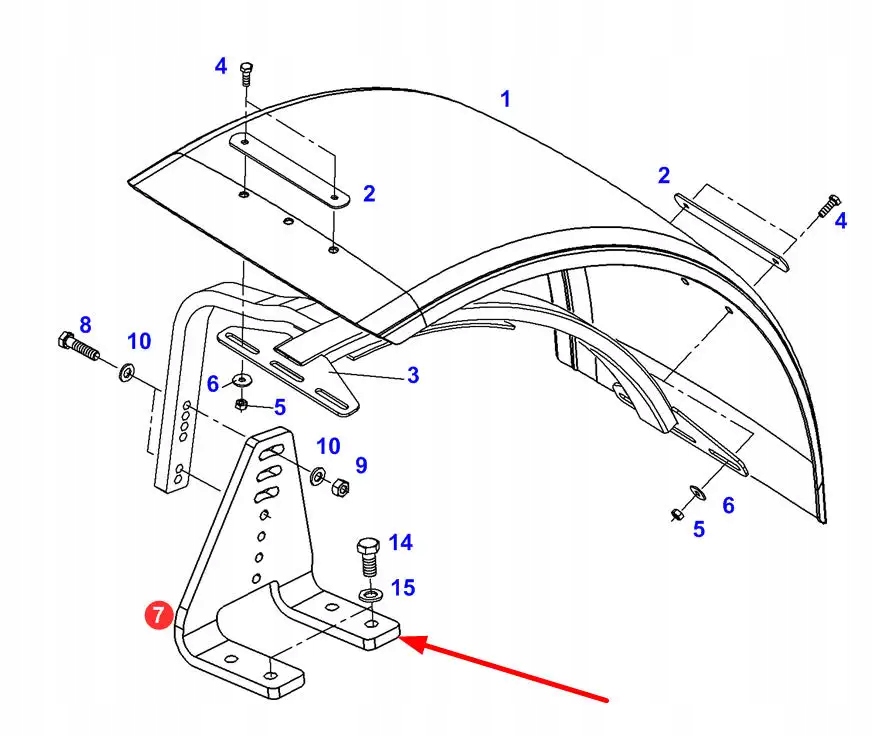 4
1
2
2
4
8
10
3
6
5
10
9
6
5
14
15
7