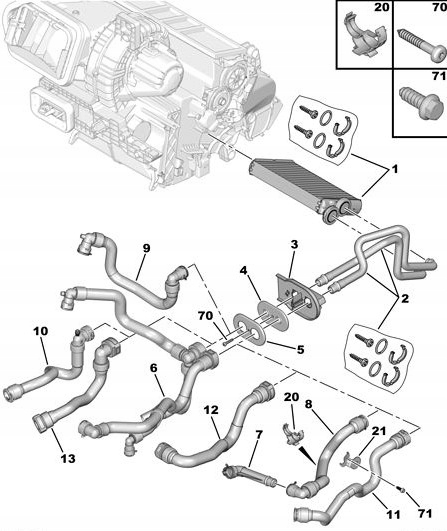 20
70
71
1
9
3
4
2
70
5
10
6
12
20
8
21
7
13
11
71