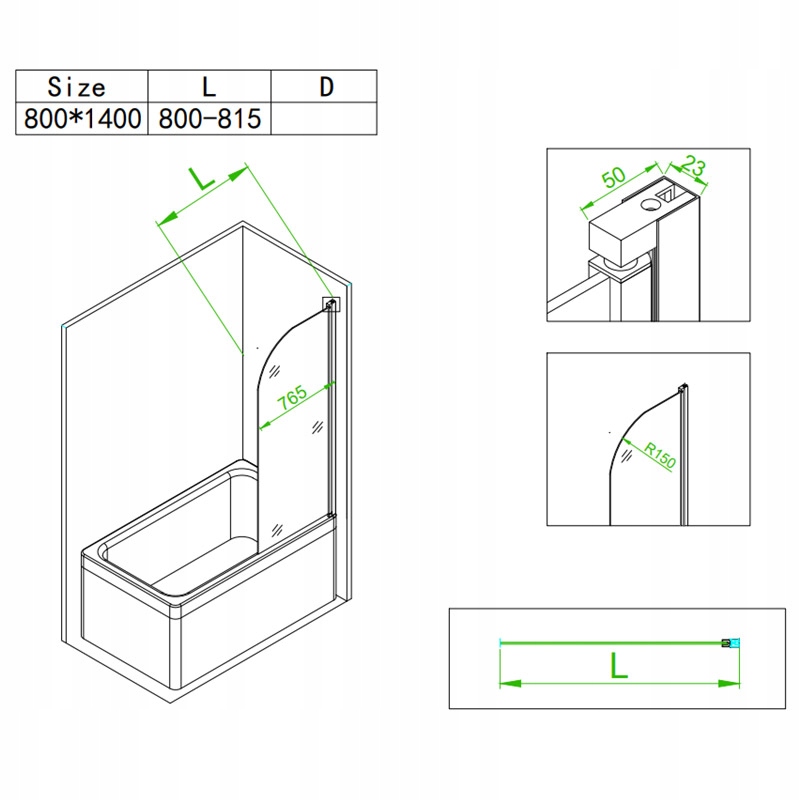 | Size | L | D |
|---|---|---|
| 800*1400 | 800-815 | |

L

765

50

23

R150

L