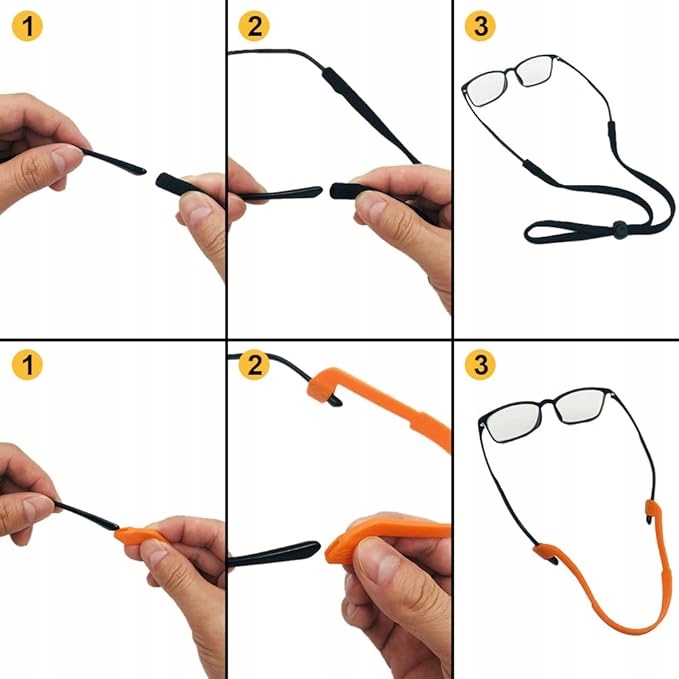 1

2

3

1

2

3