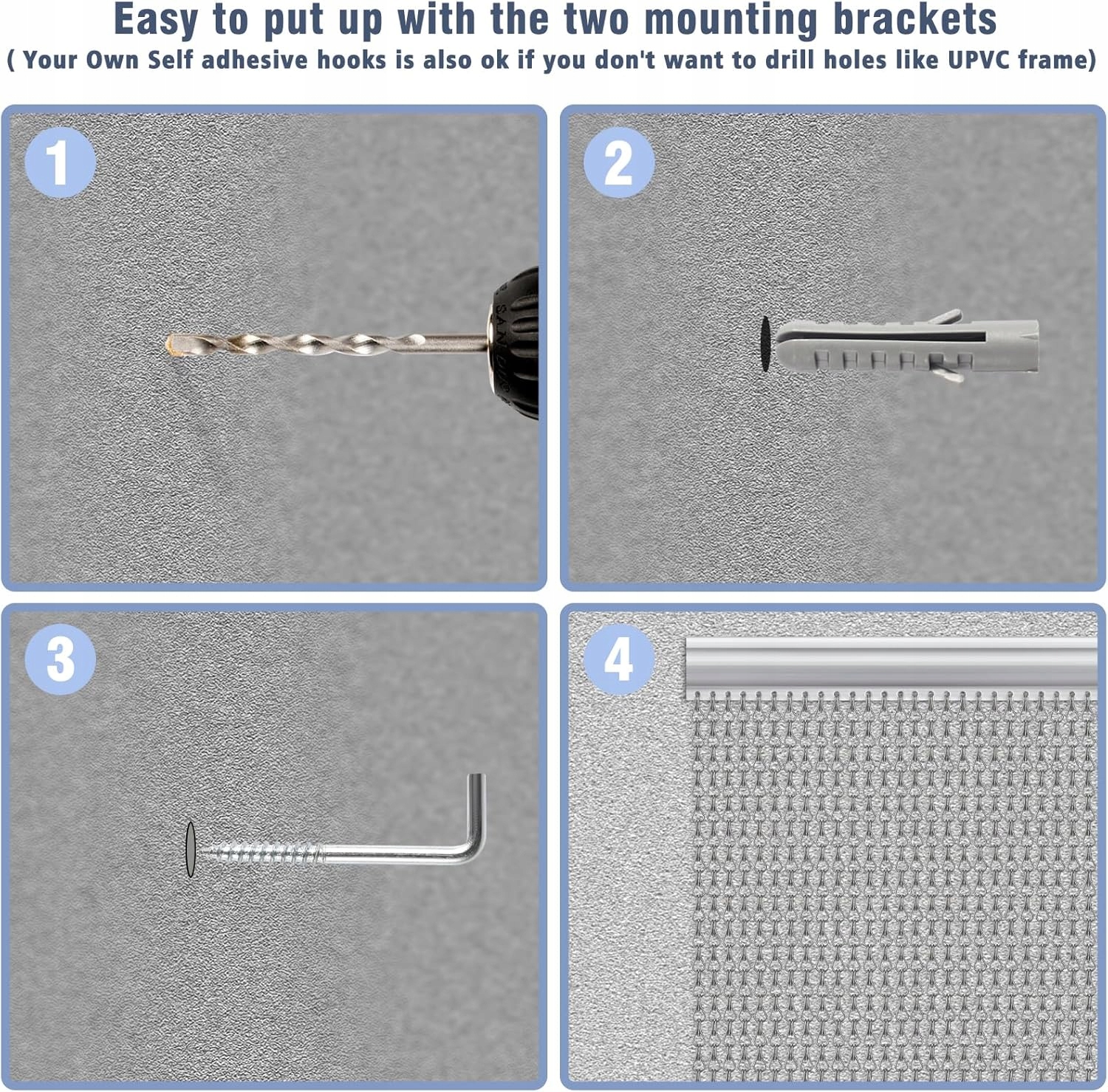 Easy to put up with the two mounting brackets
( Your Own Self adhesive hooks is also ok if you don't want to drill holes like UPVC frame)

1

2

3

4