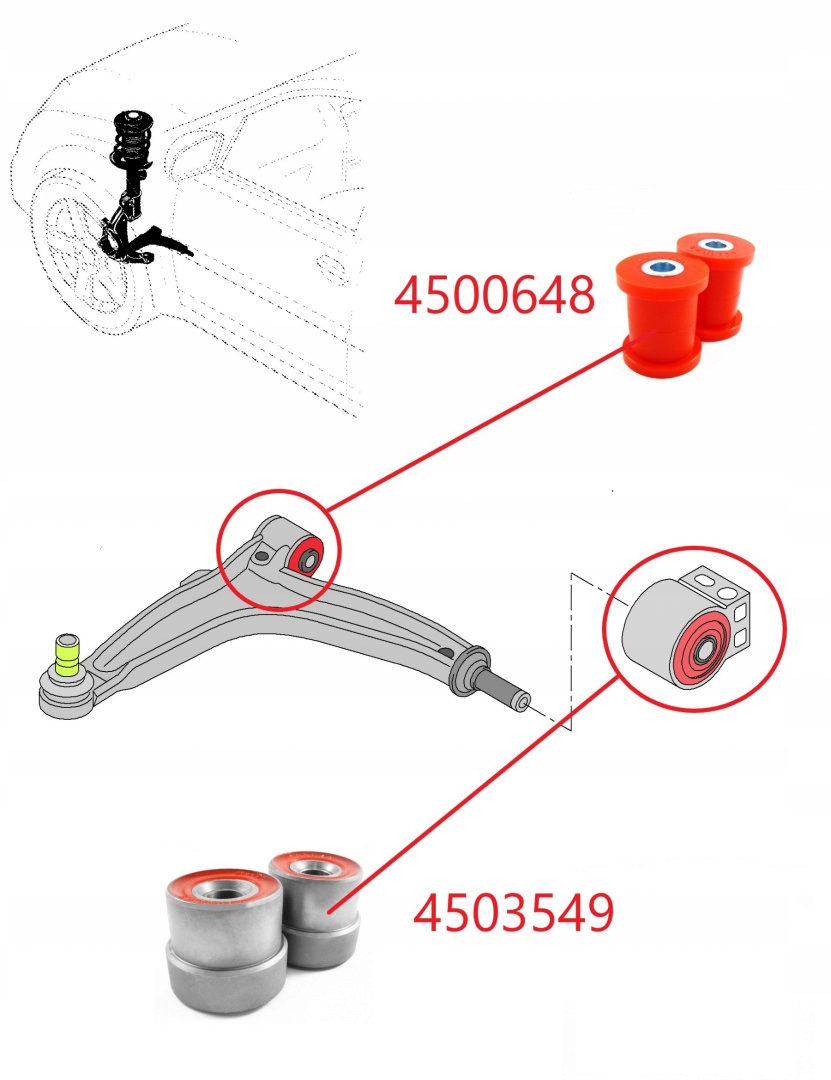 4500648

4503549