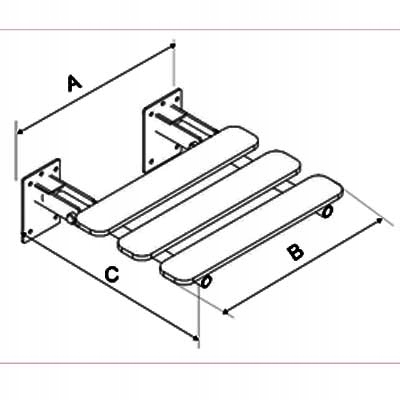 A

B

C