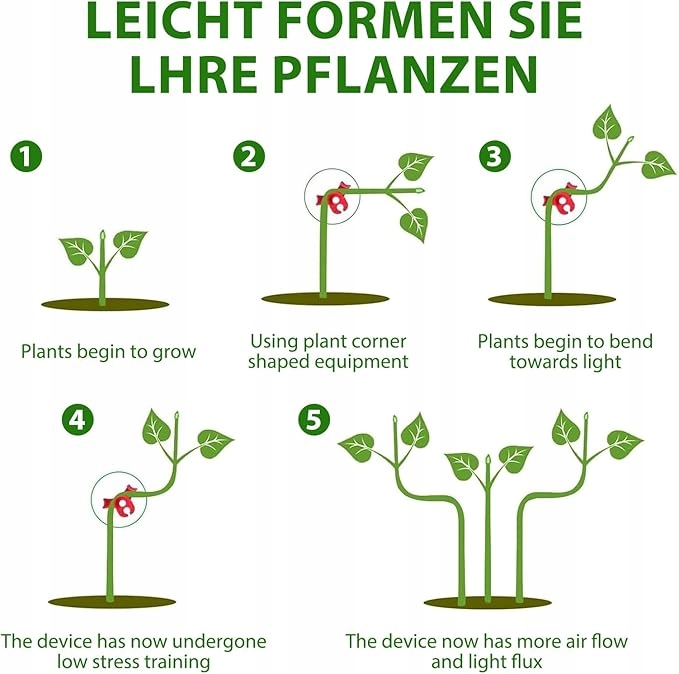 LEICHT FORMEN SIE LHRE PFLANZEN

1

Plants begin to grow

2

Using plant corner shaped equipment

3

Plants begin to bend towards light

4

The device has now undergone low stress training

5

The device now has more air flow and light flux