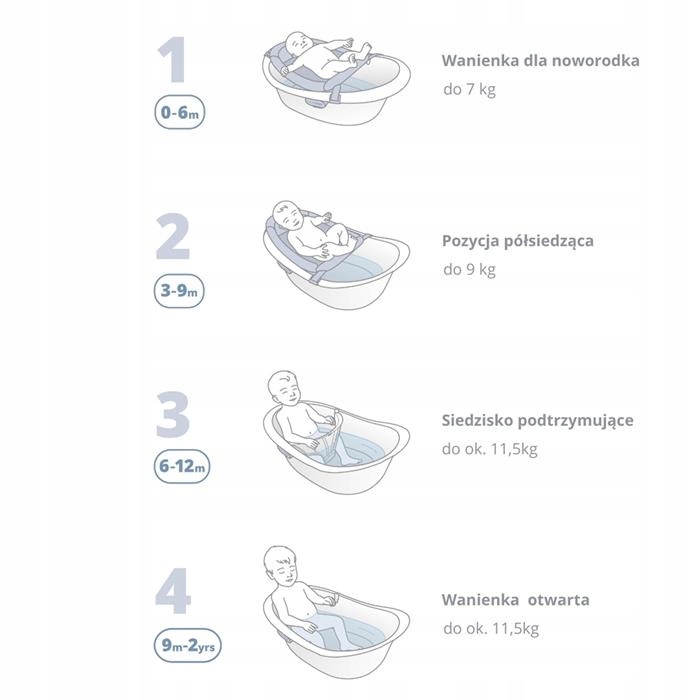 1
0-6m

Wanienka dla noworodka
do 7 kg

2
3-9m

Pozycja półsiedząca
do 9 kg

3
6-12m

Siedzisko podtrzymujące
do ok. 11,5kg

4
9m-2yrs

Wanienka otwarta
do ok. 11,5kg