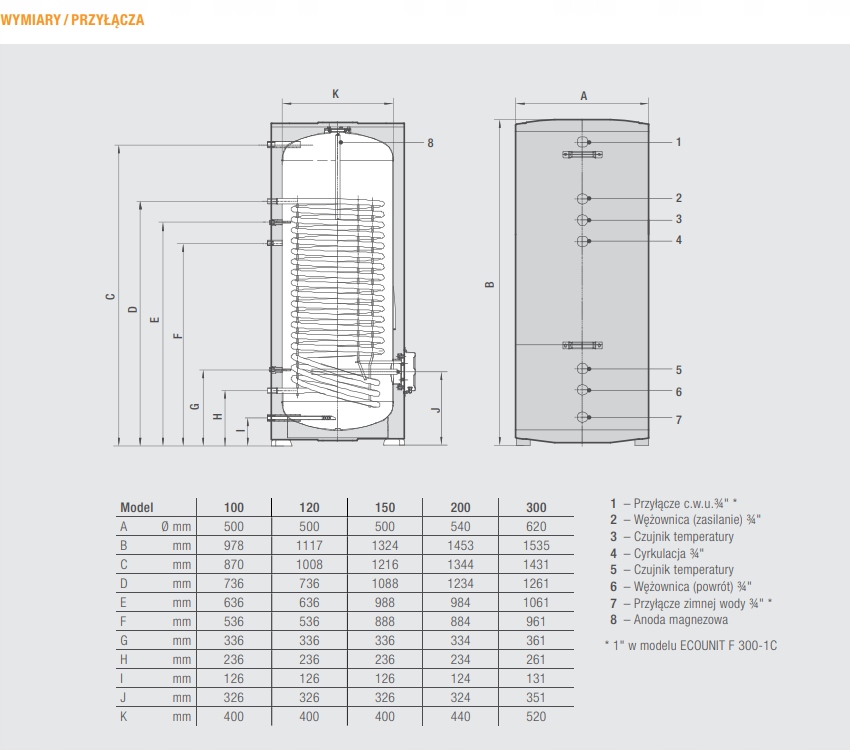 WYMIARY / PRZYŁĄCZA

K
8
C
D
E
F
G
H
I
J
A
B
1
2
3
4
5
6
7

| Model | | 100 | 120 | 150 | 200 | 300 |
|---|---|---|---|---|---|---|
| A | Ø mm | 500 | 500 | 500 | 540 | 620 |
| B | mm | 978 | 1117 | 1324 | 1453 | 1535 |
| C | mm | 870 | 1008 | 1216 | 1344 | 1431 |
| D | mm | 736 | 736 | 1088 | 1234 | 1261 |
| E | mm | 636 | 636 | 988 | 984 | 1061 |
| F | mm | 536 | 536 | 888 | 884 | 961 |
| G | mm | 336 | 336 | 336 | 334 | 361 |
| H | mm | 236 | 236 | 236 | 234 | 261 |
| I | mm | 126 | 126 | 126 | 124 | 131 |
| J | mm | 326 | 326 | 326 | 324 | 351 |
| K | mm | 400 | 400 | 400 | 440 | 520 |

1 – Przyłącze c.w.u.¾" *
2 – Wężownica (zasilanie) ¾"
3 – Czujnik temperatury
4 – Cyrkulacja ¾"
5 – Czujnik temperatury
6 – Wężownica (powrót) ¾"
7 – Przyłącze zimnej wody ¾" *
8 – Anoda magnezowa

* 1" w modelu ECOUNIT F 300-1C