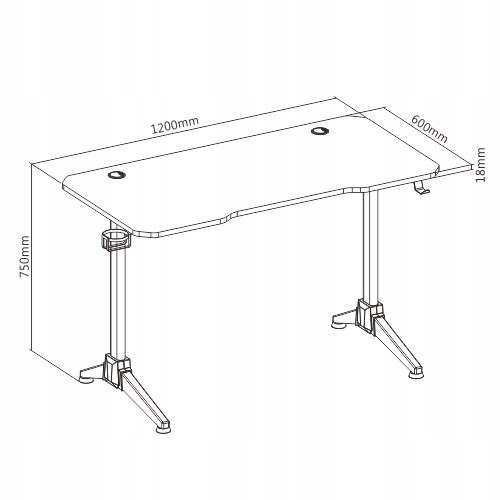 1200mm
600mm
18mm
750mm