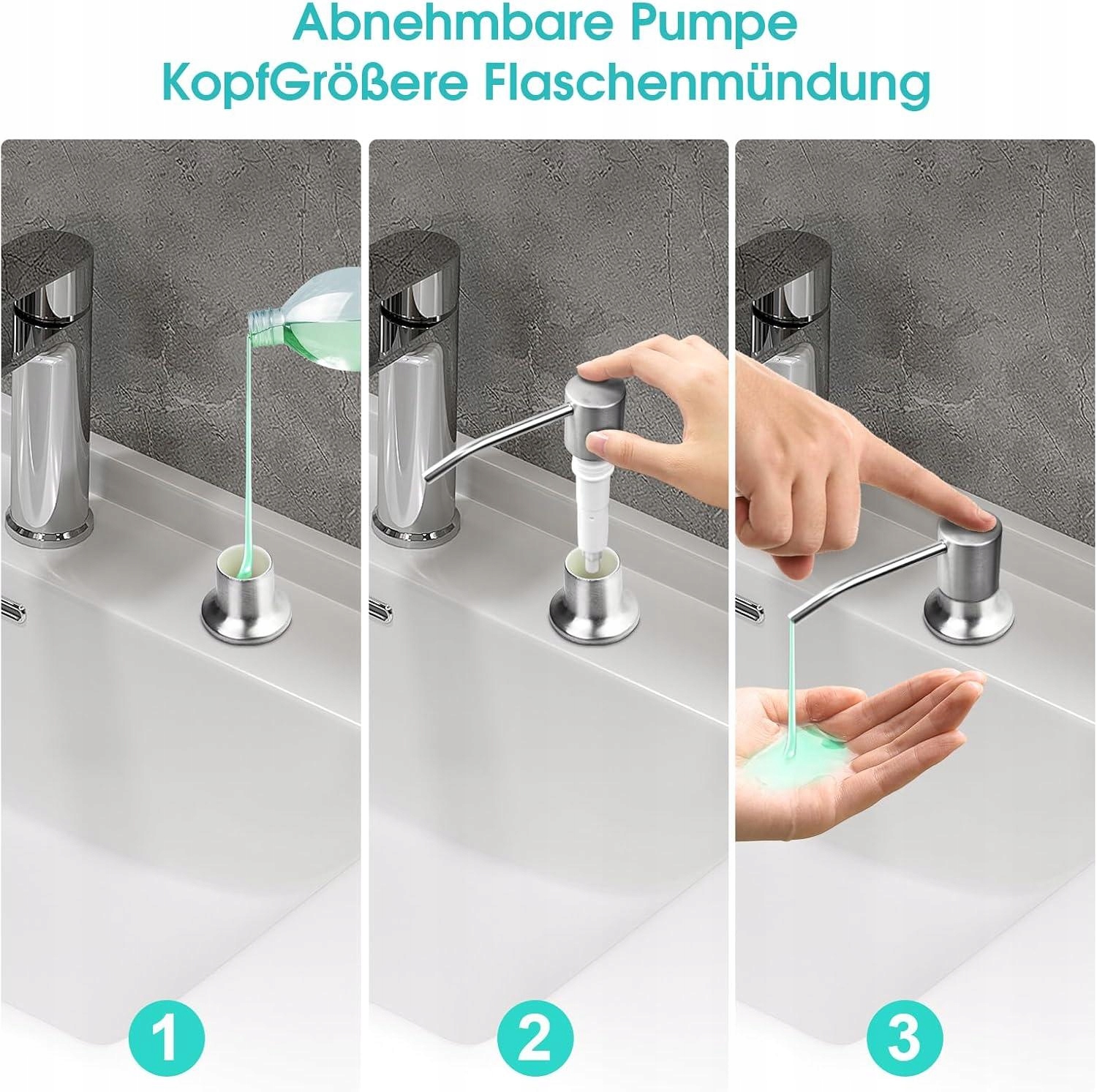 Abnehmbare Pumpe
KopfGrößere Flaschenmündung

1

2

3