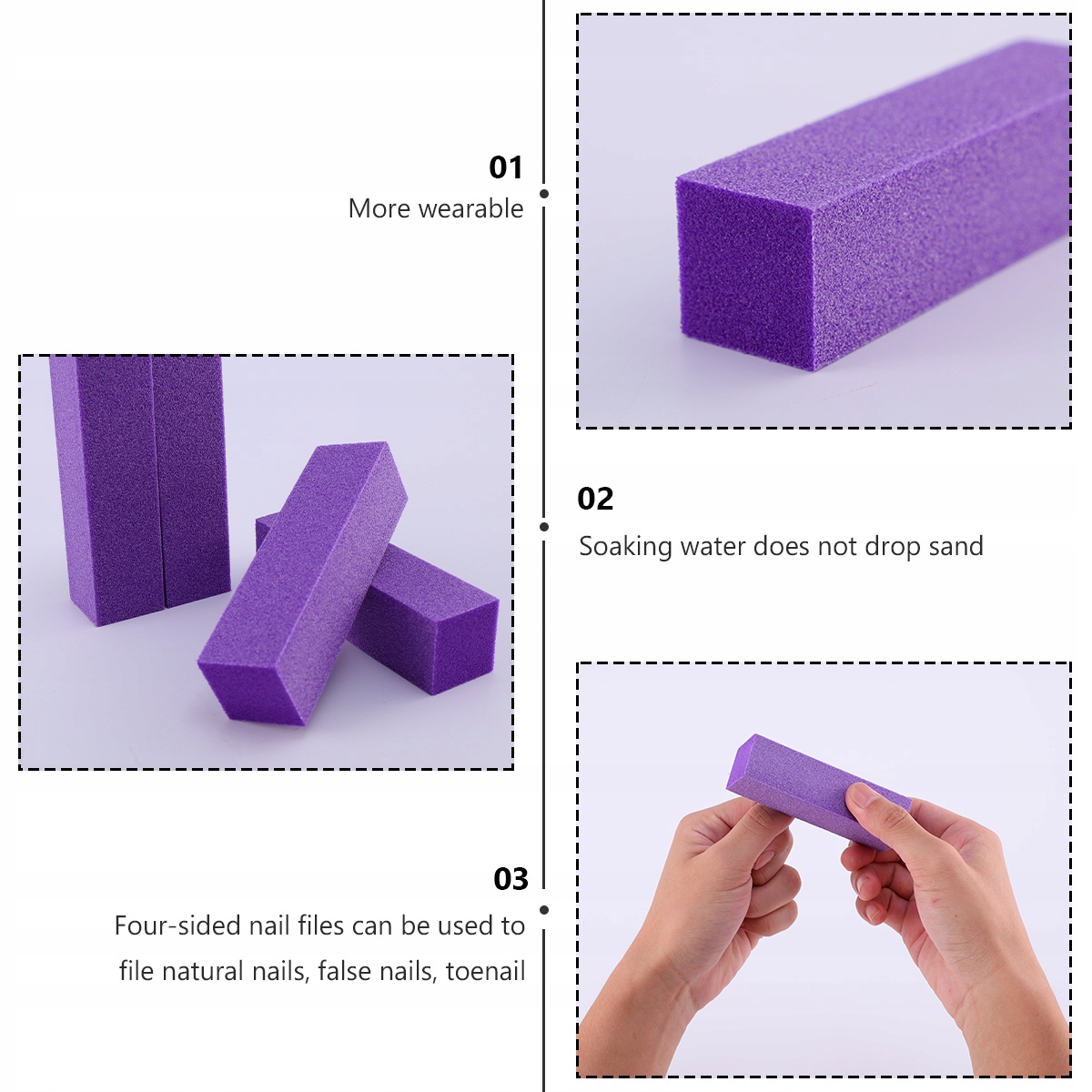 01
More wearable

02
Soaking water does not drop sand

03
Four-sided nail files can be used to file natural nails, false nails, toenail