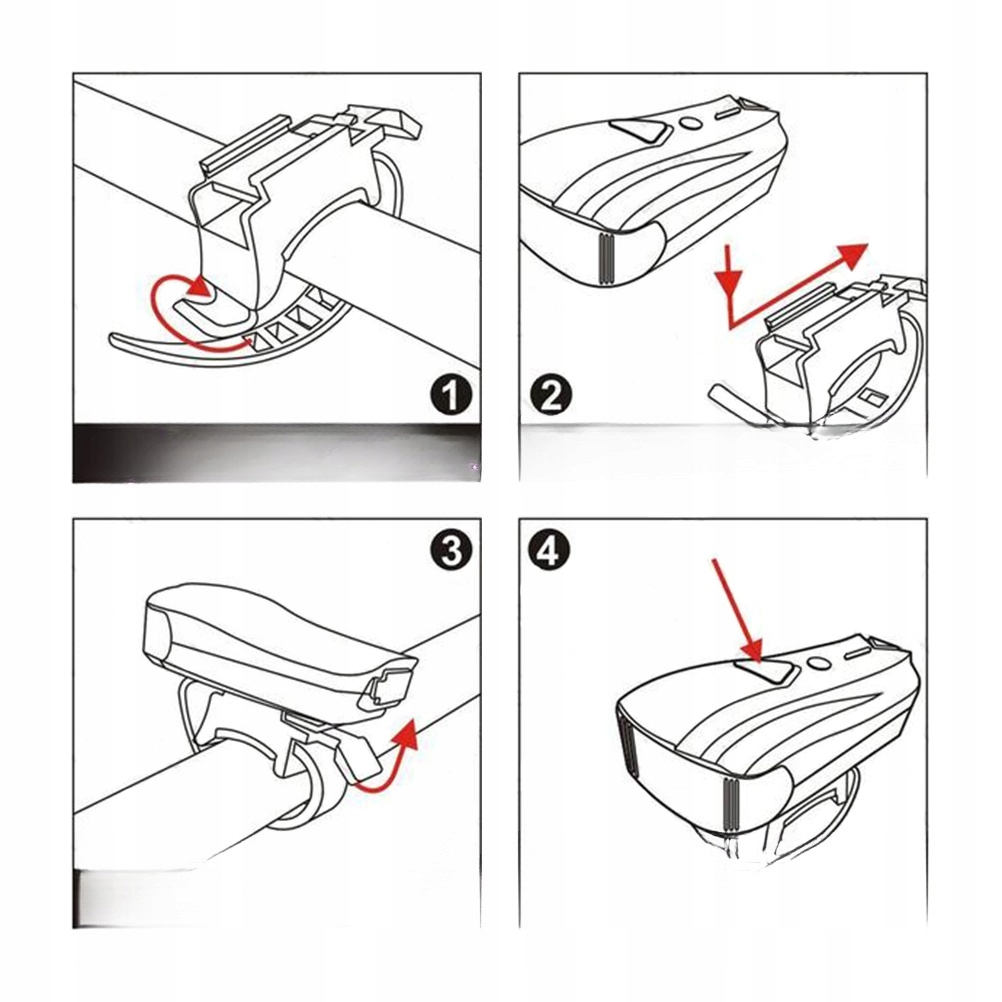 1

2

3

4