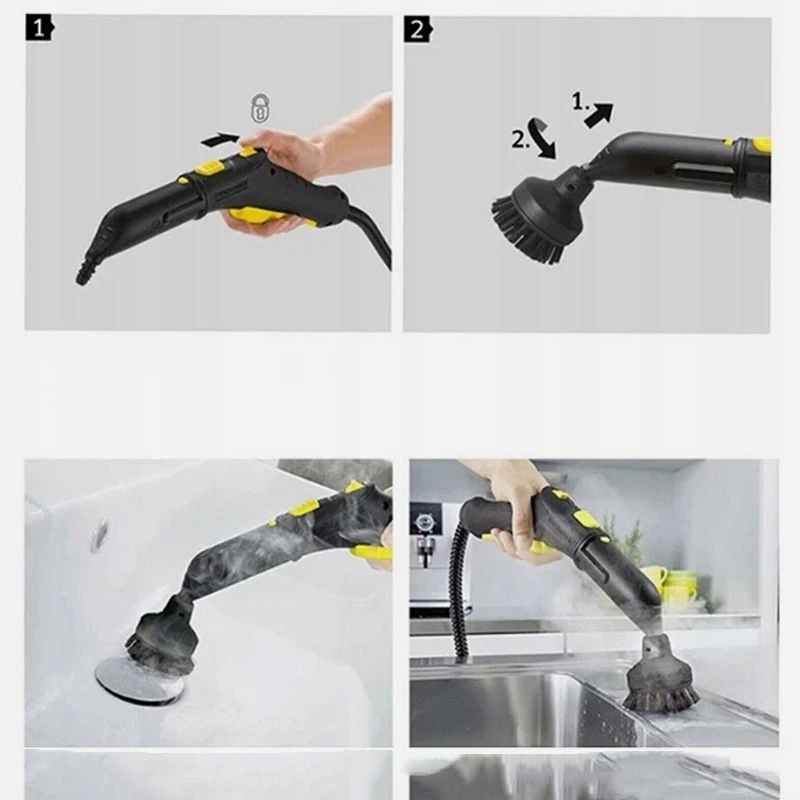 1

2

1.

2.