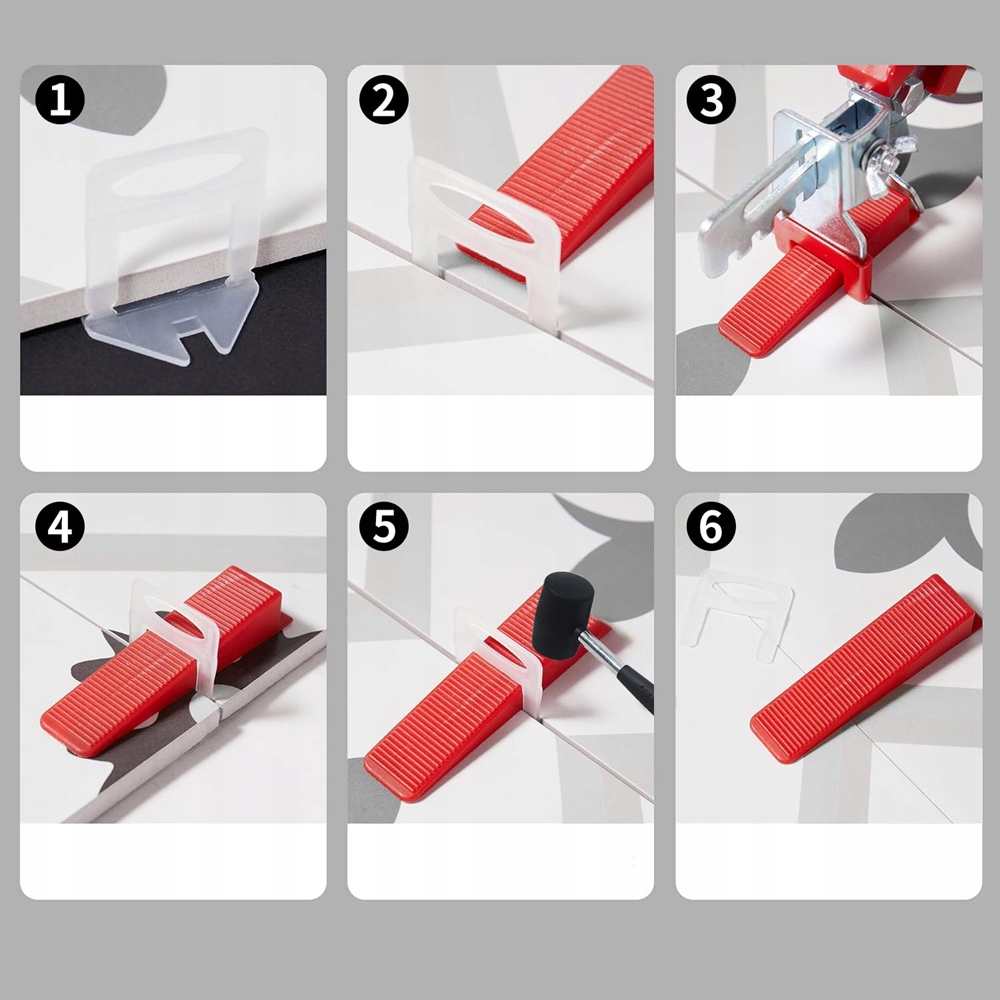 1
2
3
4
5
6