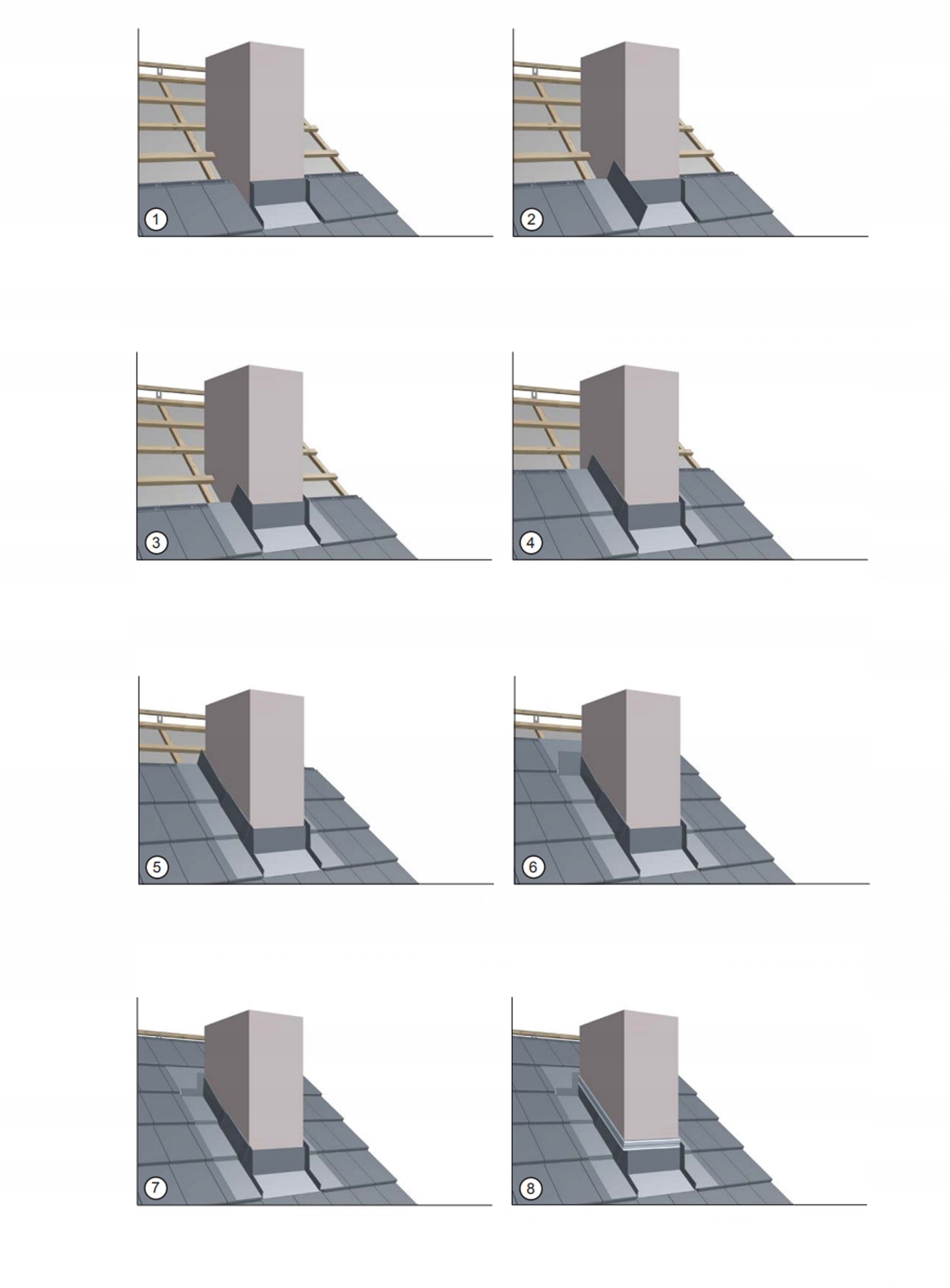 1

2

3

4

5

6

7

8