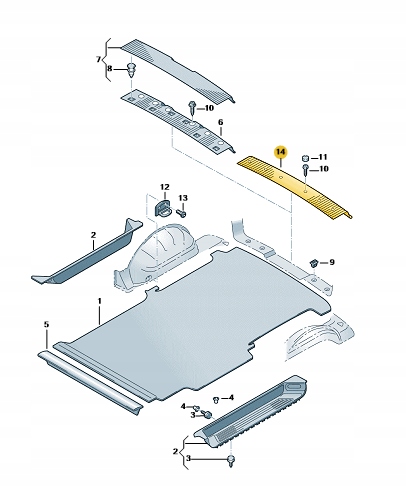 7
8
10
6
14
11
10
12
13
2
9
1
5
4
4
3
2
3